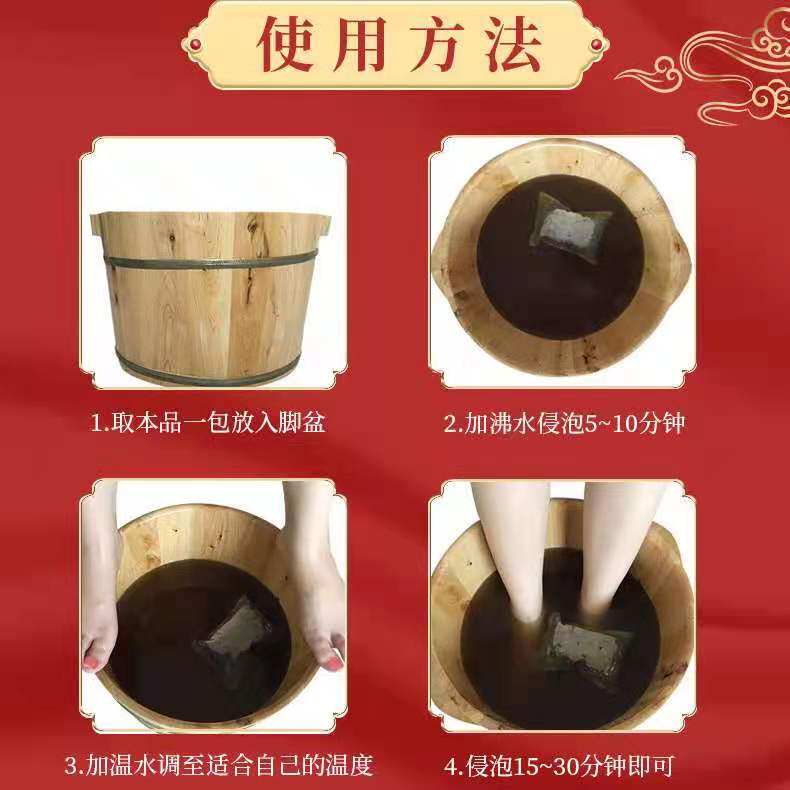 使用方法

1.取本品一包放入脚盆

2.加沸水侵泡5~10分钟

3.加温水调至适合自己的温度

4.侵泡15~30分钟即可