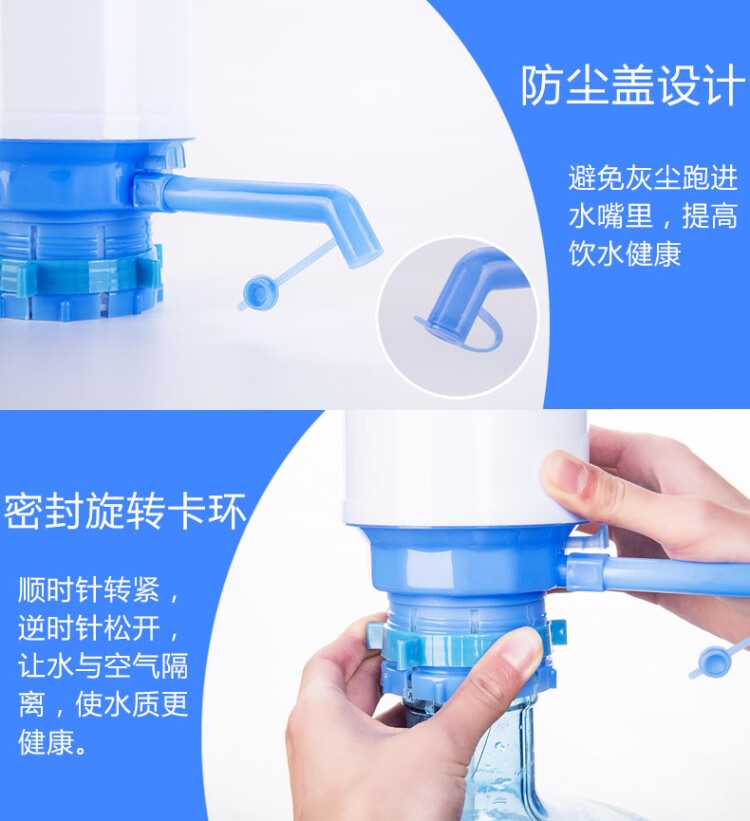 防尘盖设计

避免灰尘跑进水嘴里，提高饮水健康

密封旋转卡环

顺时针转紧，逆时针松开，让水与空气隔离，使水质更健康。