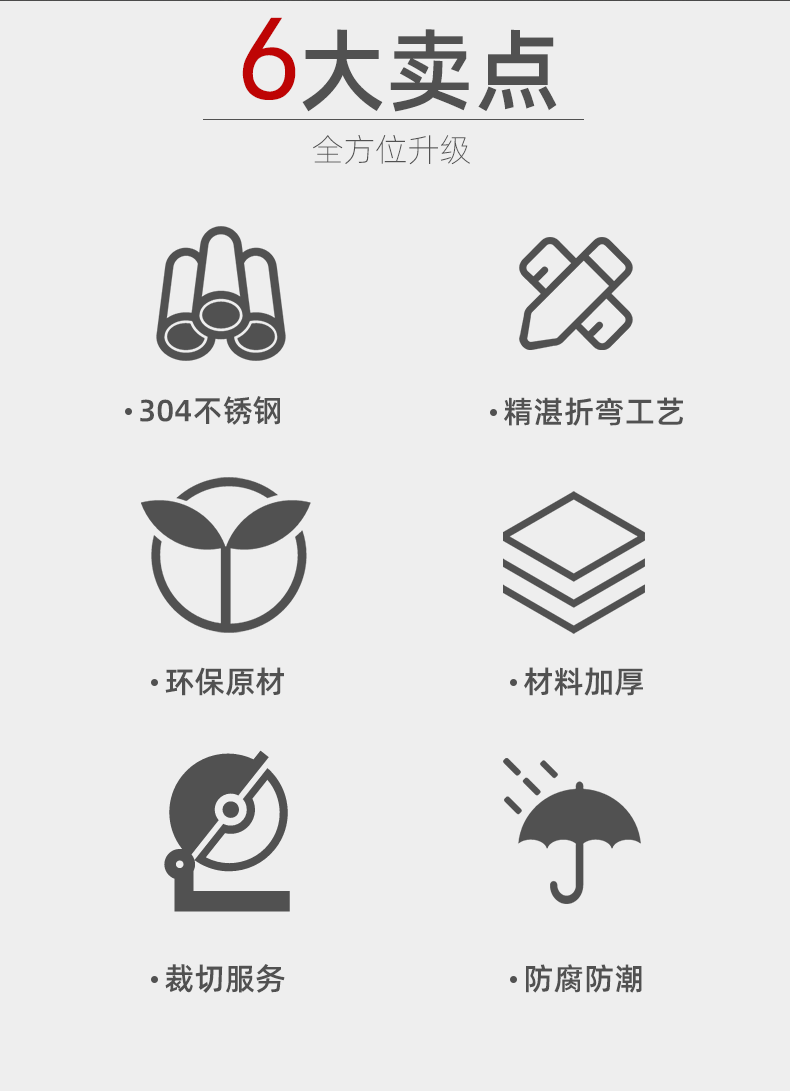 6大卖点

全方位升级

• 304不锈钢

• 精湛折弯工艺

• 环保原材

• 材料加厚

• 裁切服务

• 防腐防潮