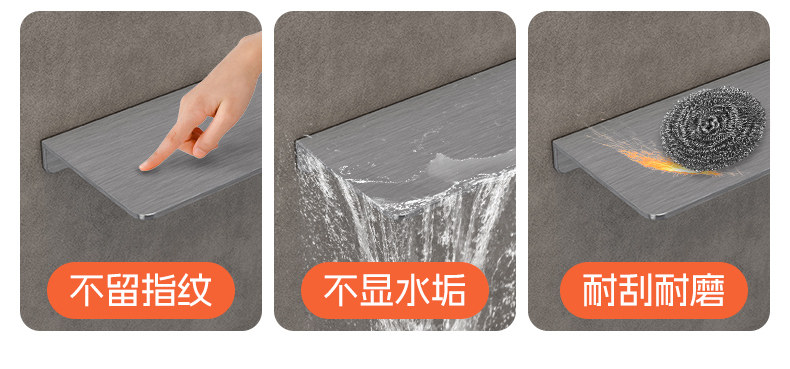 不留指纹

不显水垢

耐刮耐磨