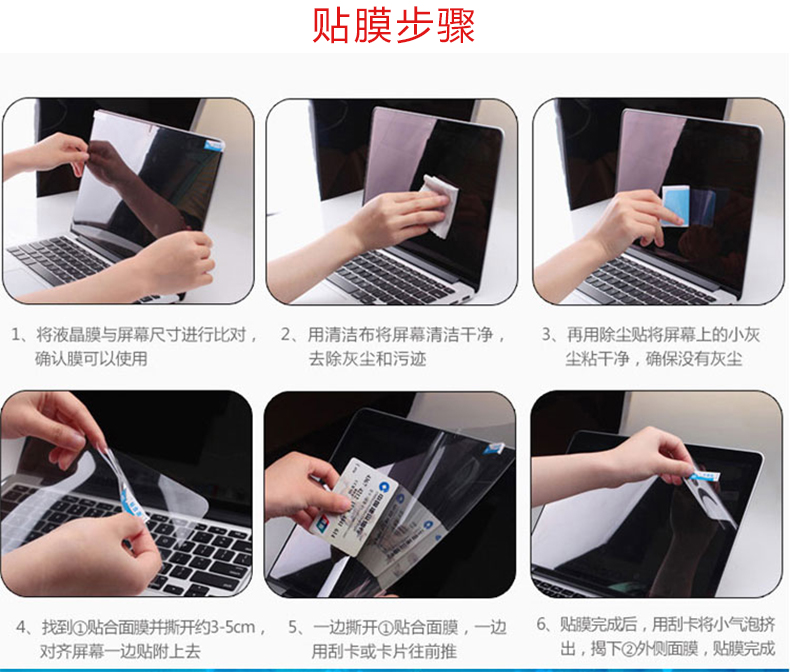 贴膜步骤

1、将液晶膜与屏幕尺寸进行比对，确认膜可以使用

2、用清洁布将屏幕清洁干净，去除灰尘和污迹

3、再用除尘贴将屏幕上的小灰尘粘干净，确保没有灰尘

4、找到①贴合面膜并撕开约3-5cm，对齐屏幕一边贴附上去

5、一边撕开①贴合面膜，一边用刮卡或卡片往前推

6、贴膜完成后，用刮卡将小气泡挤出，揭下②外侧面膜，贴膜完成