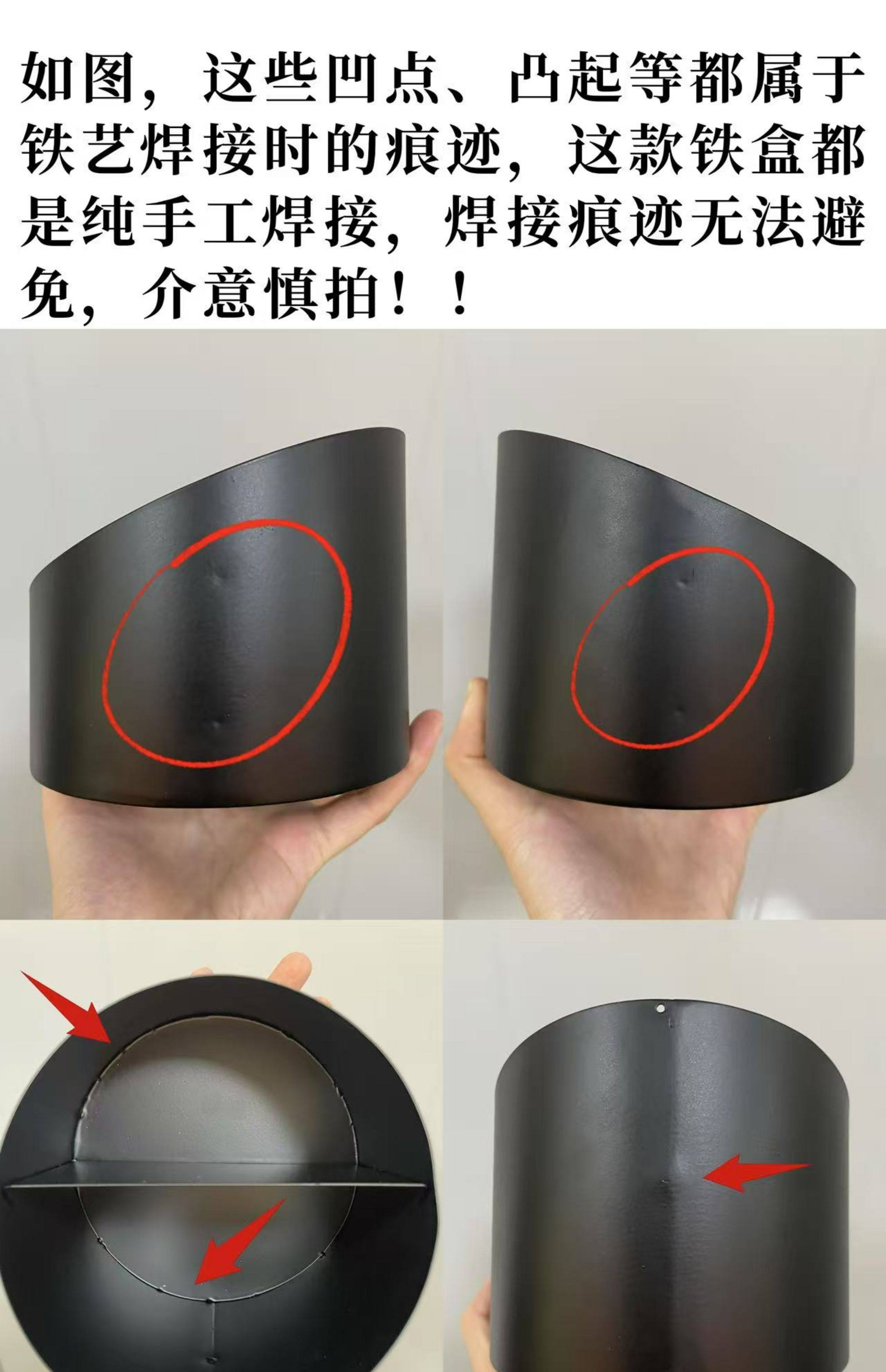 如图，这些凹点、凸起等都属于铁艺焊接时的痕迹，这款铁盒都是纯手工焊接，焊接痕迹无法避免，介意慎拍！！