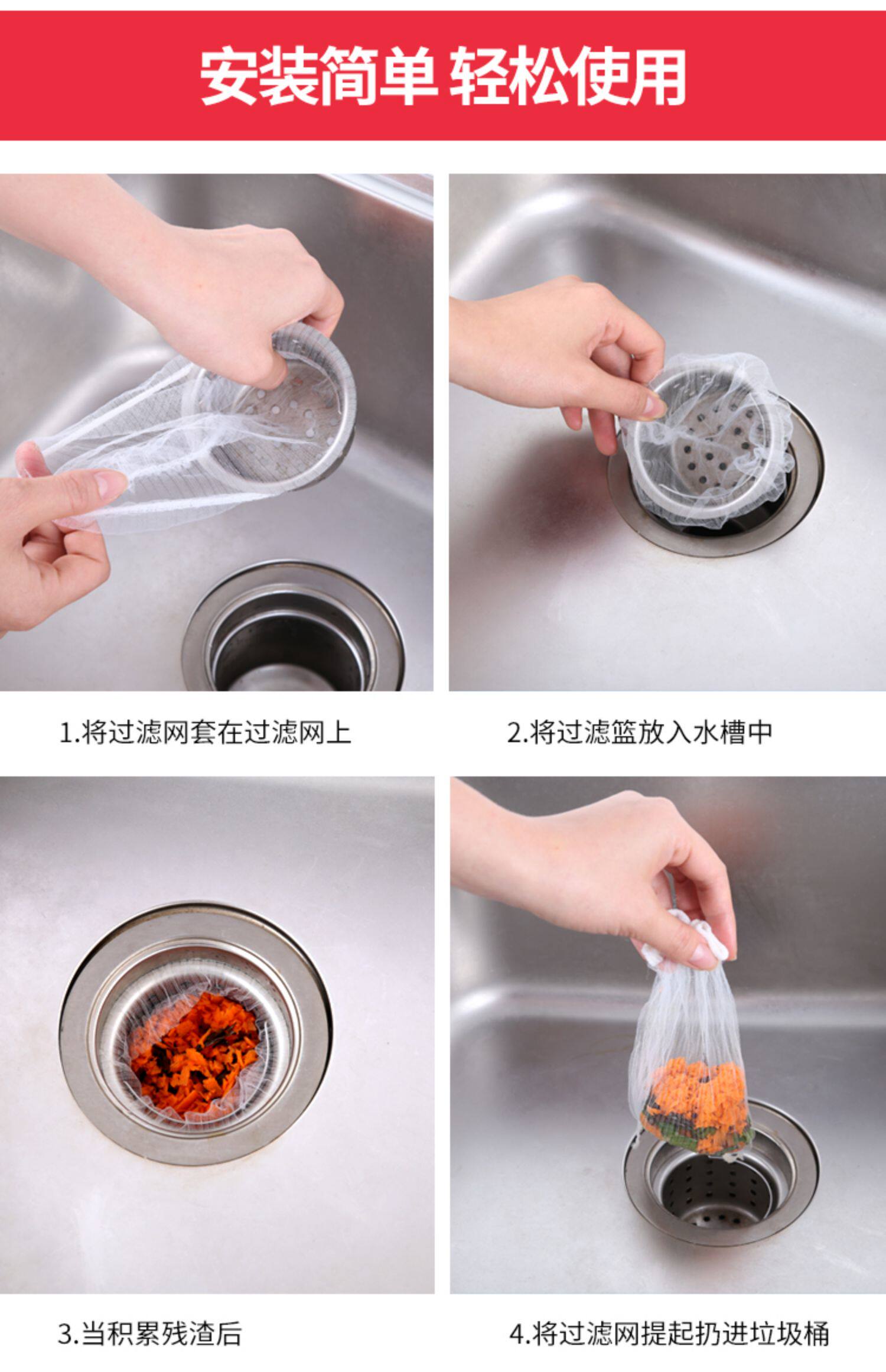 安装简单 轻松使用

1.将过滤网套在过滤网上

2.将过滤篮放入水槽中

3.当积累残渣后

4.将过滤网提起扔进垃圾桶