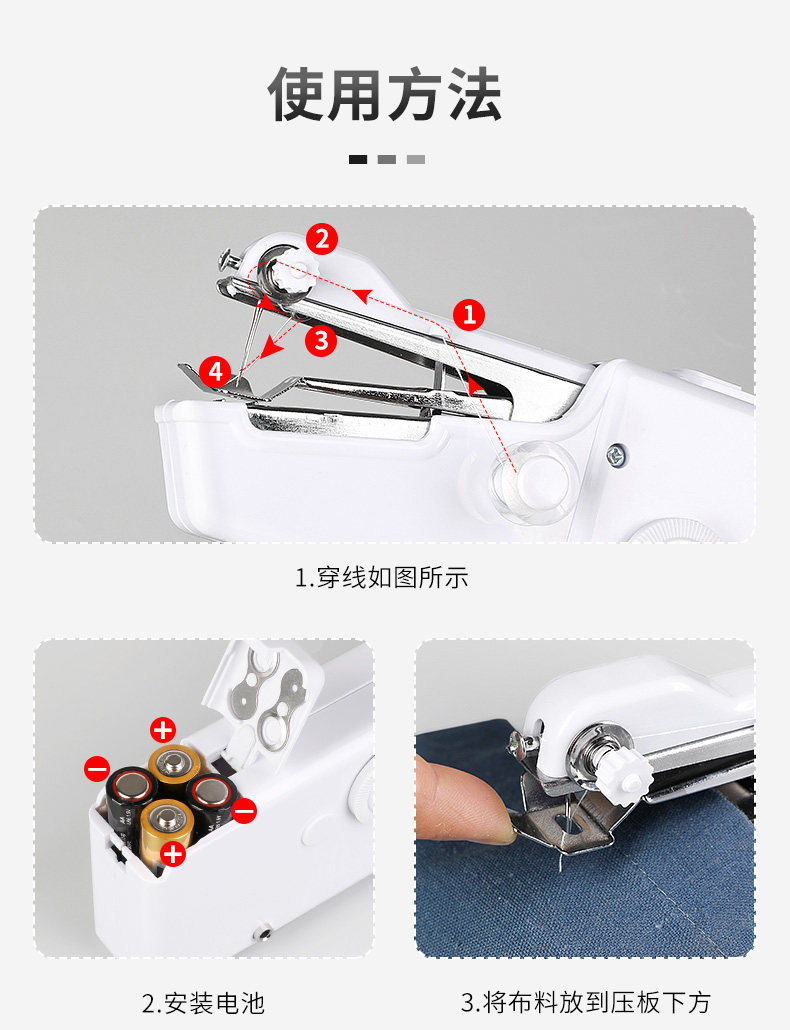 使用方法

2
1
3
4

1.穿线如图所示

+
−
−
+

2.安装电池

3.将布料放到压板下方