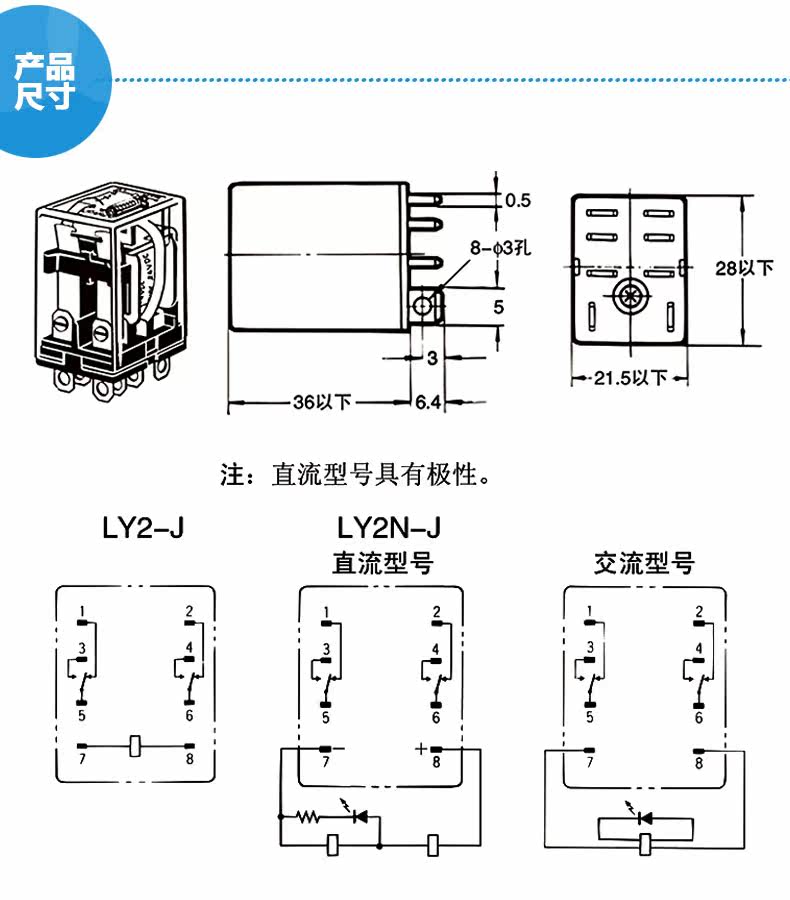 产品尺寸

0.5
8-ϕ3孔
5
3
36以下
6.4
28以下
21.5以下

注：直流型号具有极性。

LY2-J
1 2
3 4
5 6
7 8

LY2N-J
直流型号
1 2
3 4
5 6
7 - + 8

交流型号
1 2
3 4
5 6
7 8