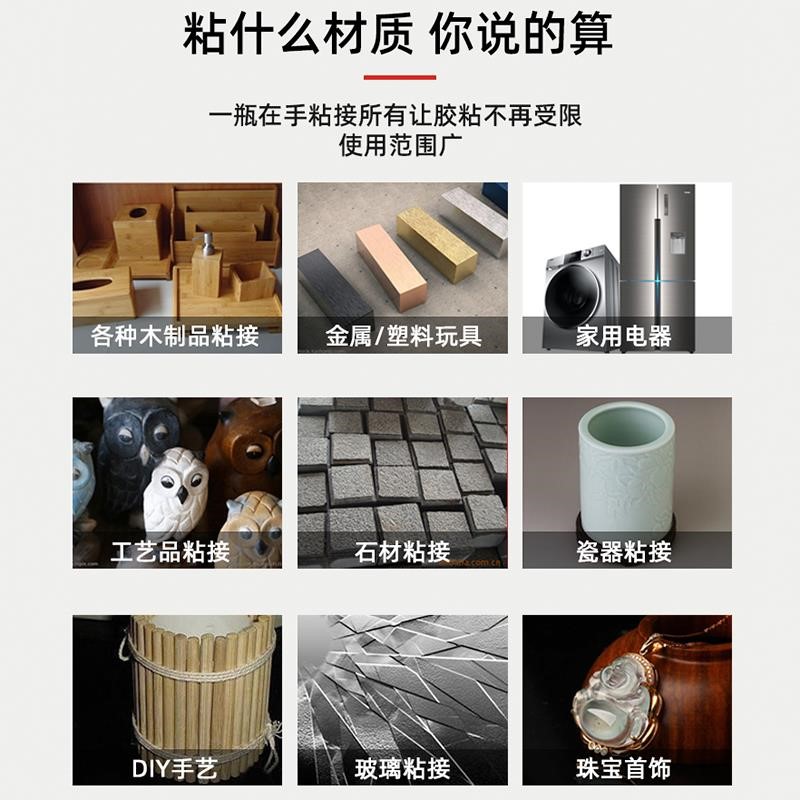 粘什么材质 你说的算

一瓶在手粘接所有让胶粘不再受限
使用范围广

各种木制品粘接

金属/塑料玩具

家用电器

工艺品粘接

石材粘接

瓷器粘接

DIY手艺

玻璃粘接

珠宝首饰