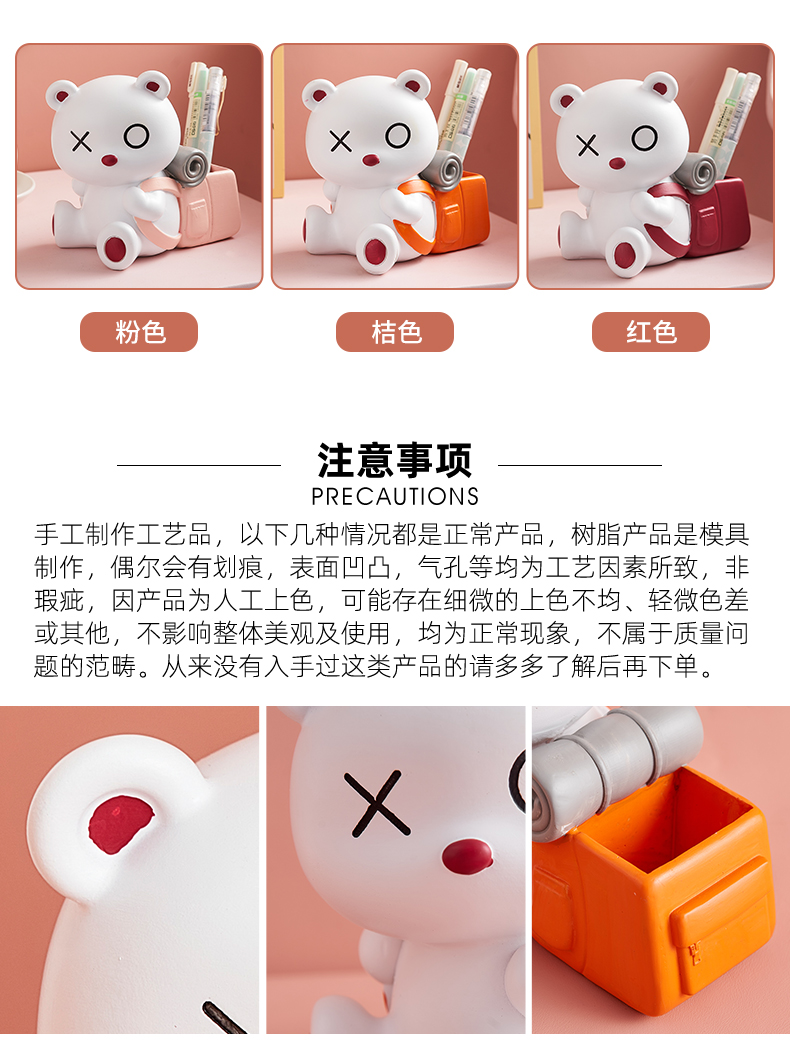 粉色

桔色

红色

注意事项
PRECAUTIONS

手工制作工艺品，以下几种情况都是正常产品，树脂产品是模具制作，偶尔会有划痕，表面凹凸，气孔等均为工艺因素所致，非瑕疵，因产品为人工上色，可能存在细微的上色不均、轻微色差或其他，不影响整体美观及使用，均为正常现象，不属于质量问题的范畴。从来没有入手过这类产品的请多多了解后再下单。