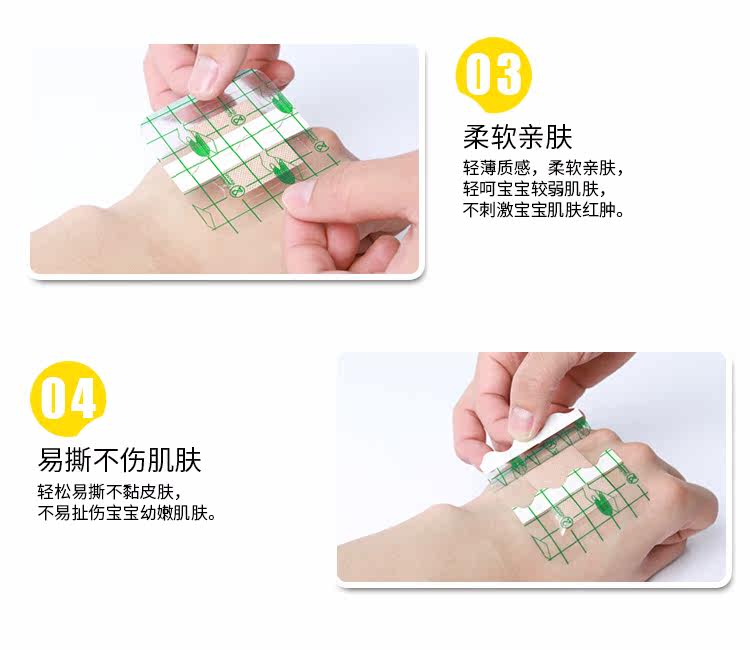 03

柔软亲肤

轻薄质感，柔软亲肤，
轻呵宝宝较弱肌肤，
不刺激宝宝肌肤红肿。

04

易撕不伤肌肤

轻松易撕不黏皮肤，
不易扯伤宝宝幼嫩肌肤。