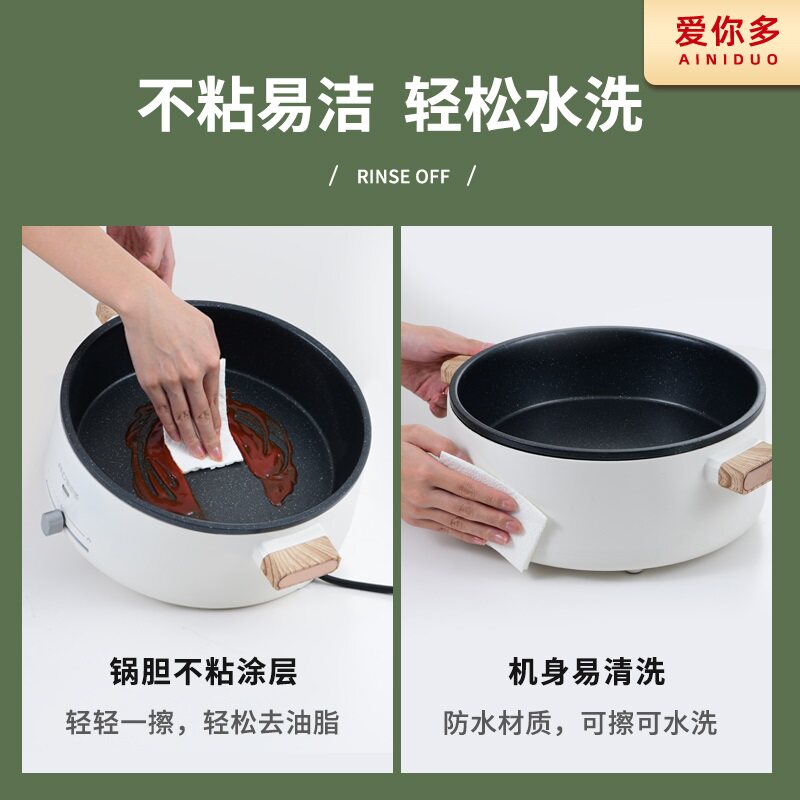 爱你多
AINIDUO

不粘易洁 轻松水洗

/ RINSE OFF /

锅胆不粘涂层

轻轻一擦，轻松去油脂

机身易清洗

防水材质，可擦可水洗