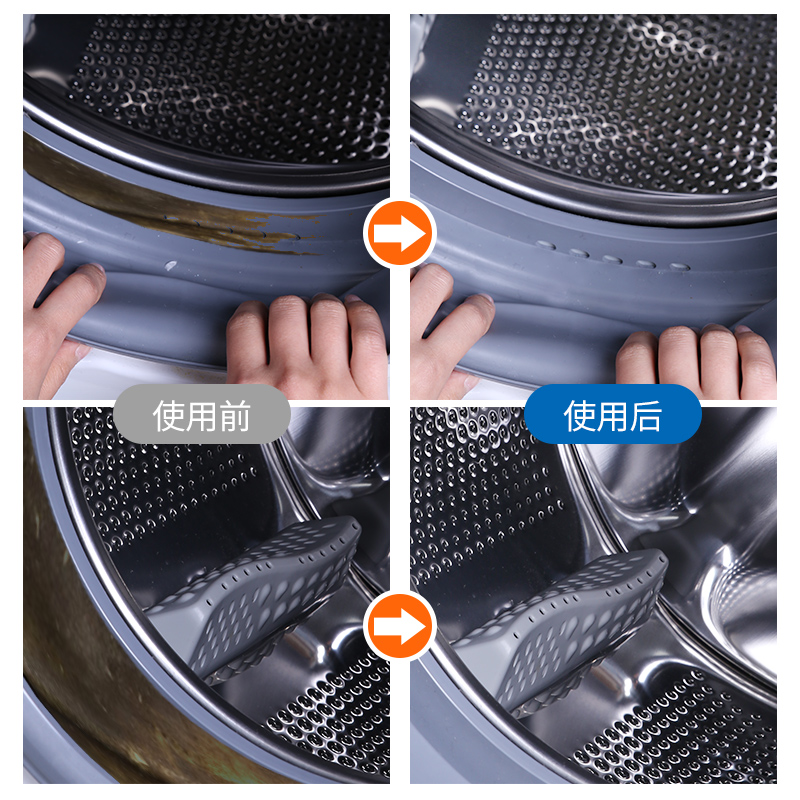 使用前

使用后