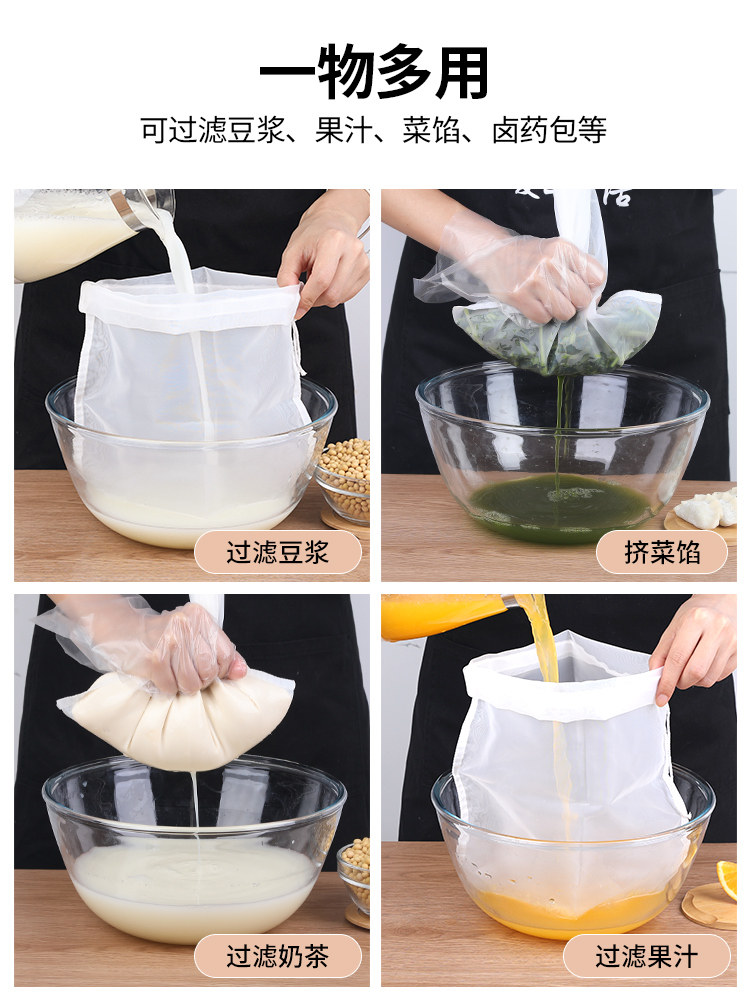 一物多用

可过滤豆浆、果汁、菜馅、卤药包等

过滤豆浆

挤菜馅

过滤奶茶

过滤果汁