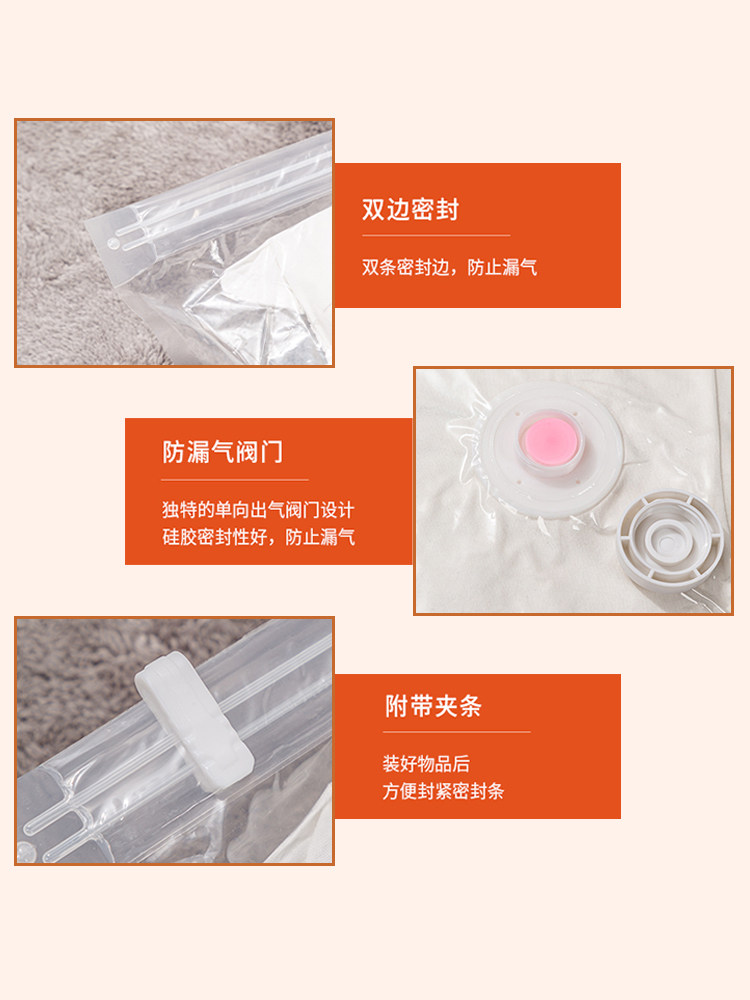 双边密封

双条密封边，防止漏气

防漏气阀门

独特的单向出气阀门设计
硅胶密封性好，防止漏气

附带夹条

装好物品后
方便封紧密封条