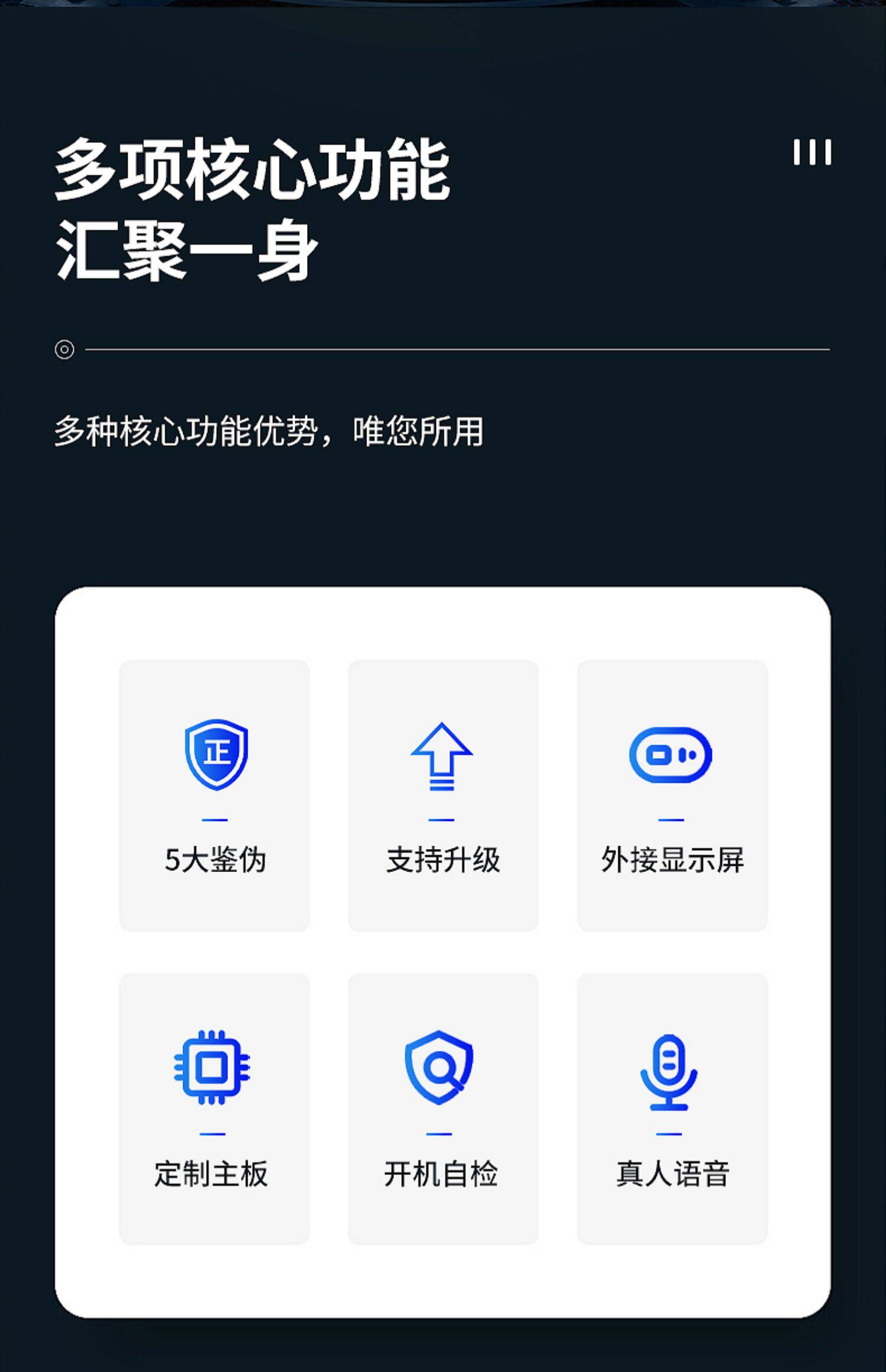 多项核心功能
汇聚一身

多种核心功能优势，唯您所用

正

5大鉴伪

支持升级

外接显示屏

定制主板

开机自检

真人语音