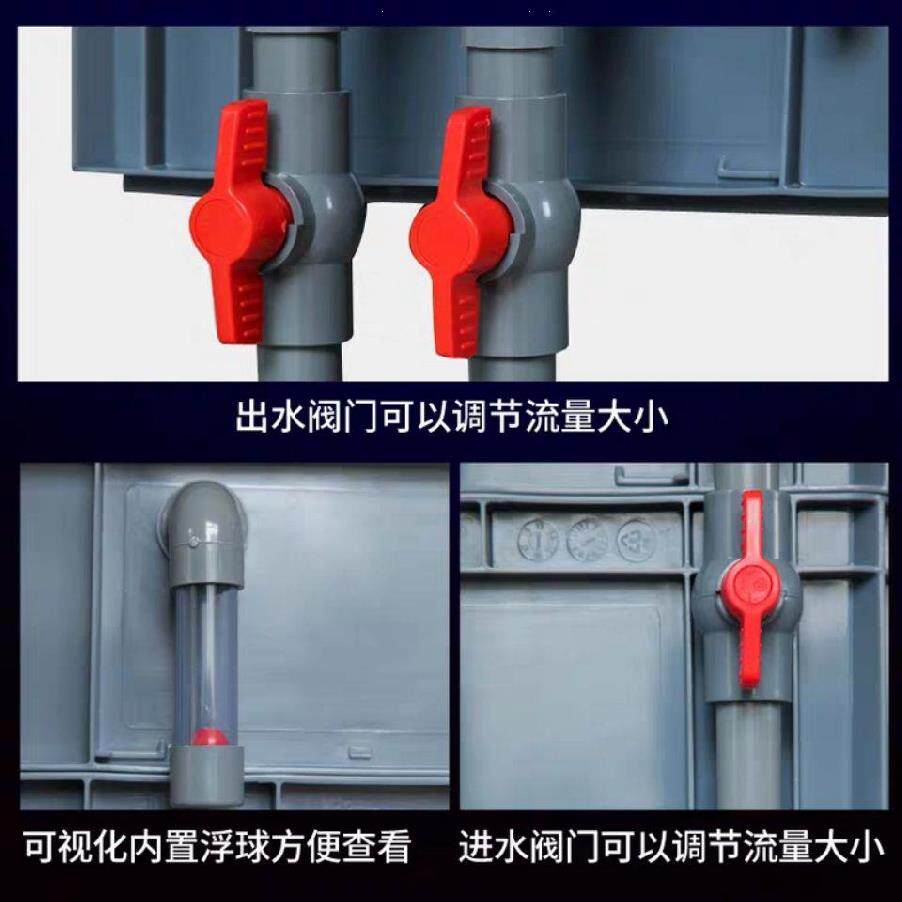 出水阀门可以调节流量大小

可视化内置浮球方便查看

进水阀门可以调节流量大小