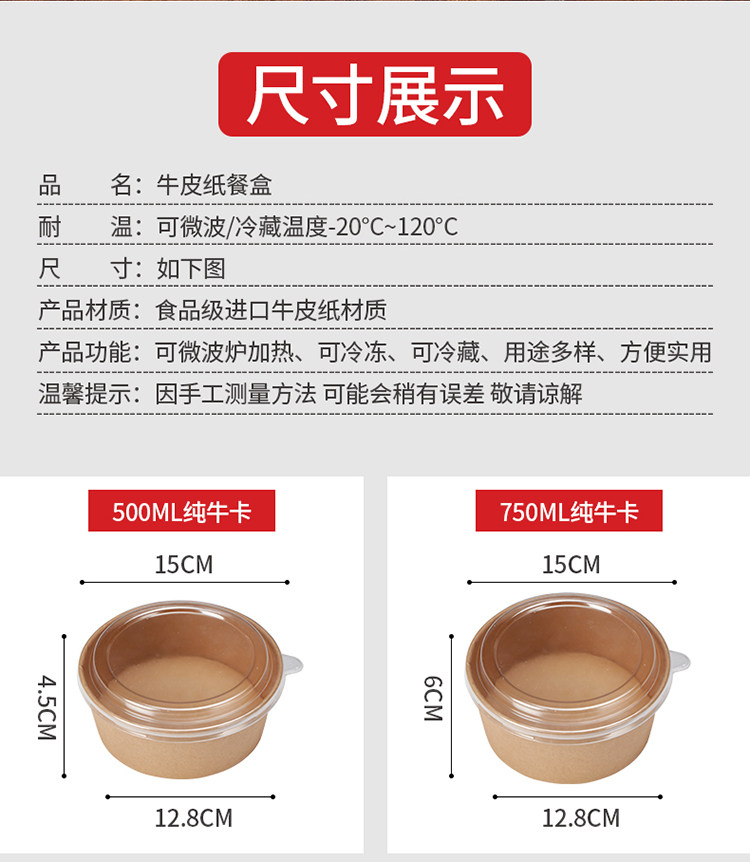 尺寸展示

品　　名：牛皮纸餐盒

耐　　温：可微波/冷藏温度-20°C~120°C

尺　　寸：如下图

产品材质：食品级进口牛皮纸材质

产品功能：可微波炉加热、可冷冻、可冷藏、用途多样、方便实用

温馨提示：因手工测量方法 可能会稍有误差 敬请谅解

500ML纯牛卡

15CM

4.5CM

12.8CM

750ML纯牛卡

15CM

6CM

12.8CM