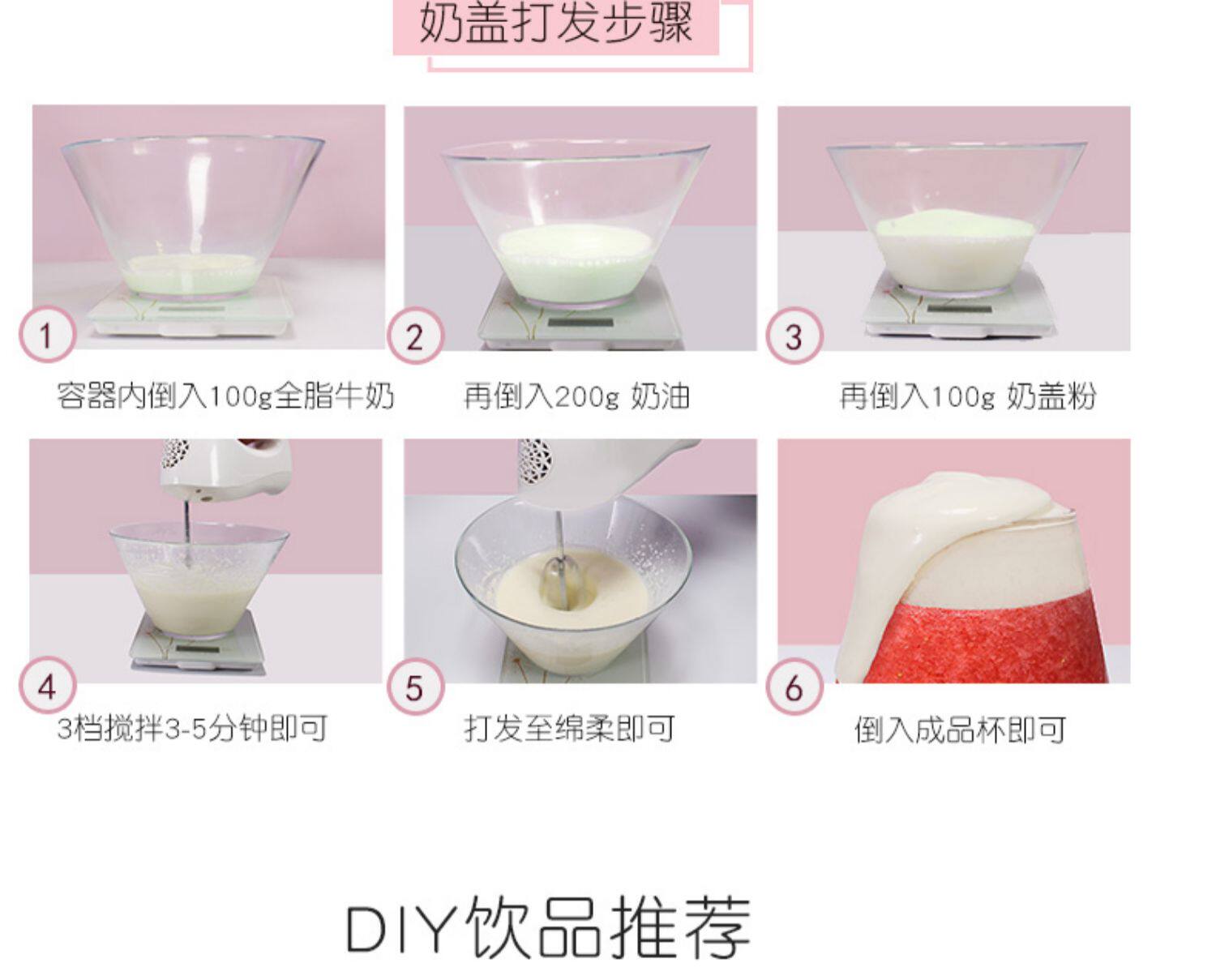 奶盖打发步骤

1

容器内倒入100g全脂牛奶

2

再倒入200g 奶油

3

再倒入100g 奶盖粉

4

3档搅拌3-5分钟即可

5

打发至绵柔即可

6

倒入成品杯即可

DIY饮品推荐