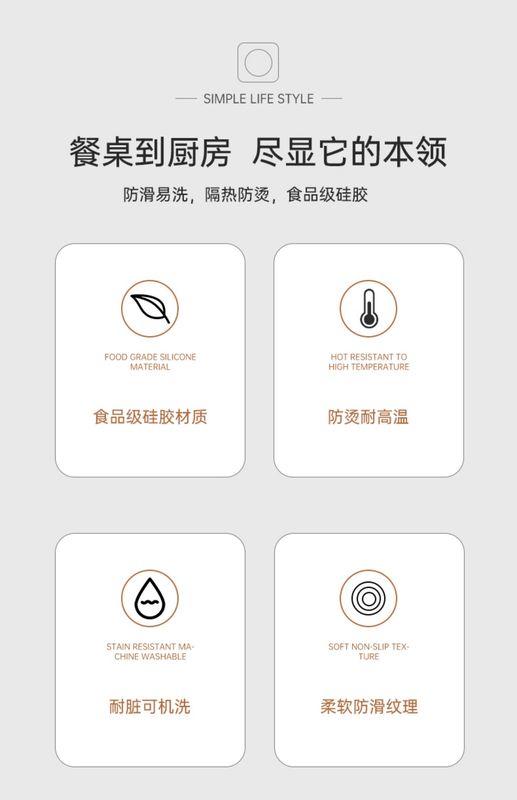 — SIMPLE LIFE STYLE —

餐桌到厨房 尽显它的本领

防滑易洗，隔热防烫，食品级硅胶

FOOD GRADE SILICONE MATERIAL

食品级硅胶材质

HOT RESISTANT TO HIGH TEMPERATURE

防烫耐高温

STAIN RESISTANT MACHINE WASHABLE

耐脏可机洗

SOFT NON-SLIP TEXTURE

柔软防滑纹理