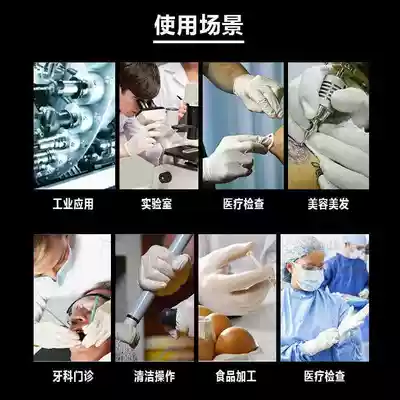 使用场景

工业应用

实验室

医疗检查

美容美发

牙科门诊

清洁操作

食品加工

医疗检查