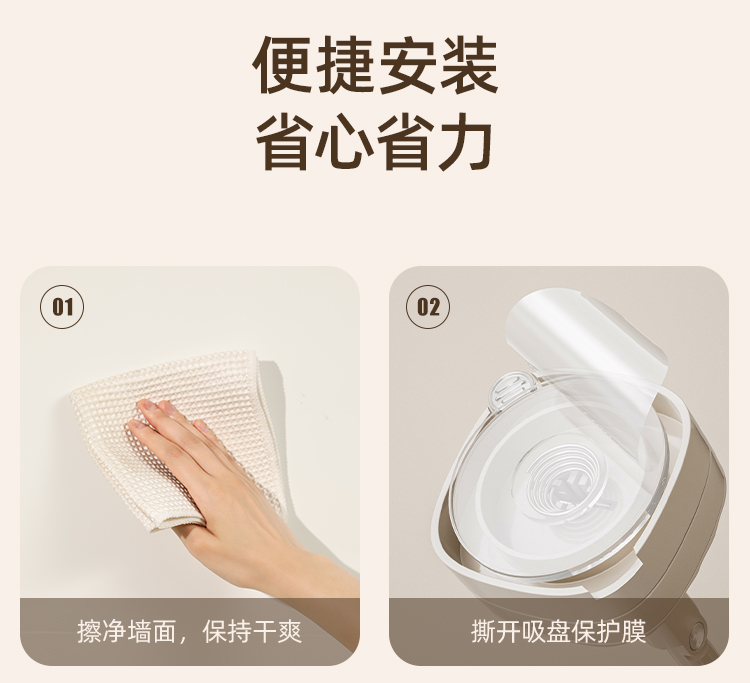 便捷安装
省心省力

01

擦净墙面，保持干爽

02

撕开吸盘保护膜