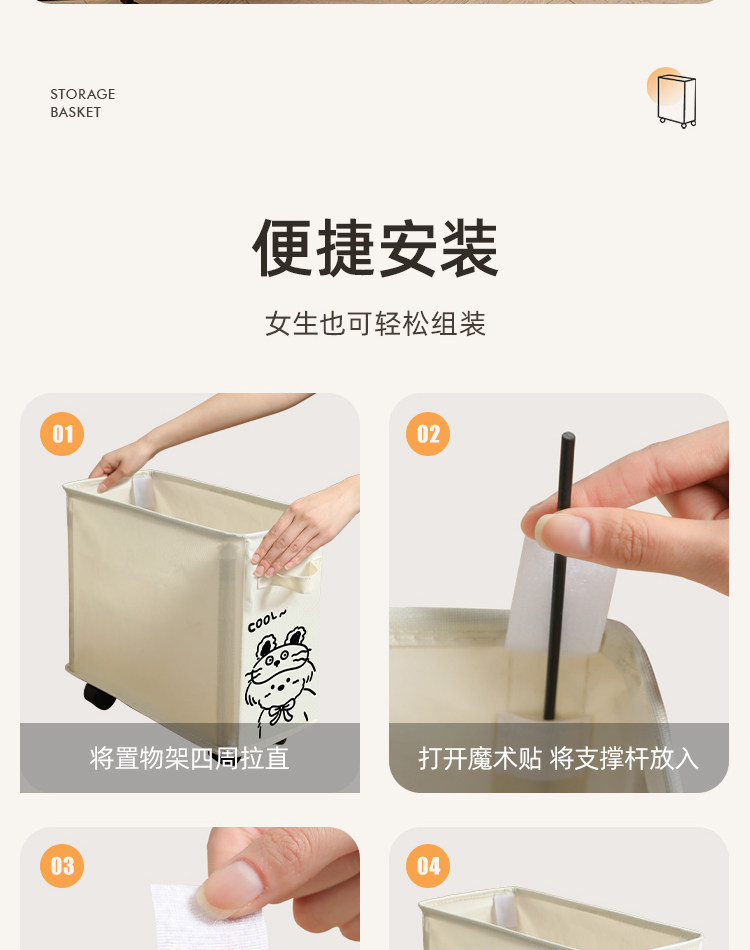 STORAGE BASKET

便捷安装

女生也可轻松组装

01

COOL~

将置物架四周拉直

02

打开魔术贴 将支撑杆放入

03

04