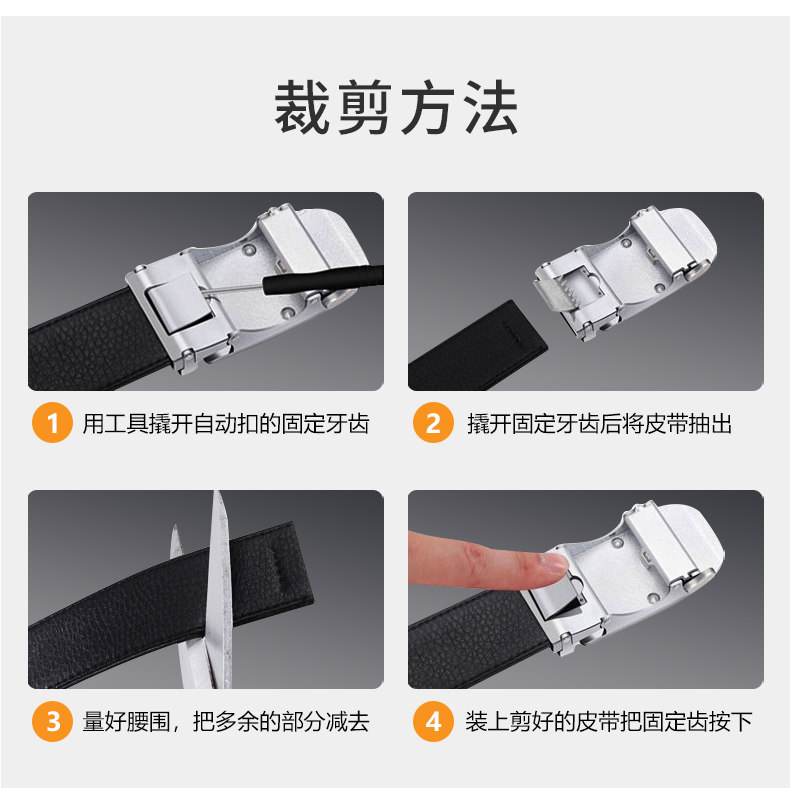 裁剪方法

1 用工具撬开自动扣的固定牙齿

2 撬开固定牙齿后将皮带抽出

3 量好腰围，把多余的部分减去

4 装上剪好的皮带把固定齿按下