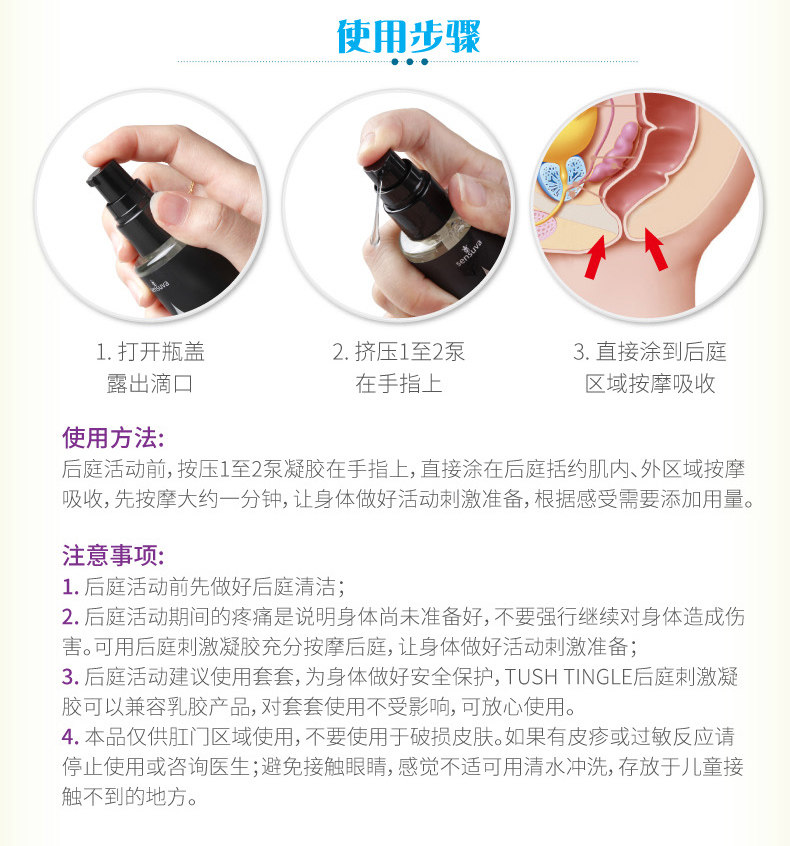 使用步骤

sensuva

sensuva

1. 打开瓶盖
露出滴口

2. 挤压1至2泵
在手指上

3. 直接涂到后庭
区域按摩吸收

使用方法:
后庭活动前，按压1至2泵凝胶在手指上，直接涂在后庭括约肌内、外区域按摩吸收，先按摩大约一分钟，让身体做好活动刺激准备，根据感受需要添加用量。

注意事项:
1. 后庭活动前先做好后庭清洁；
2. 后庭活动期间的疼痛是说明身体尚未准备好，不要强行继续对身体造成伤害。可用后庭刺激凝胶充分按摩后庭，让身体做好活动刺激准备；
3. 后庭活动建议使用套套，为身体做好安全保护，TUSH TINGLE后庭刺激凝胶可以兼容乳胶产品，对套套使用不受影响，可放心使用。
4. 本品仅供肛门区域使用，不要使用于破损皮肤。如果有皮疹或过敏反应请停止使用或咨询医生；避免接触眼睛，感觉不适可用清水冲洗，存放于儿童接触不到的地方。