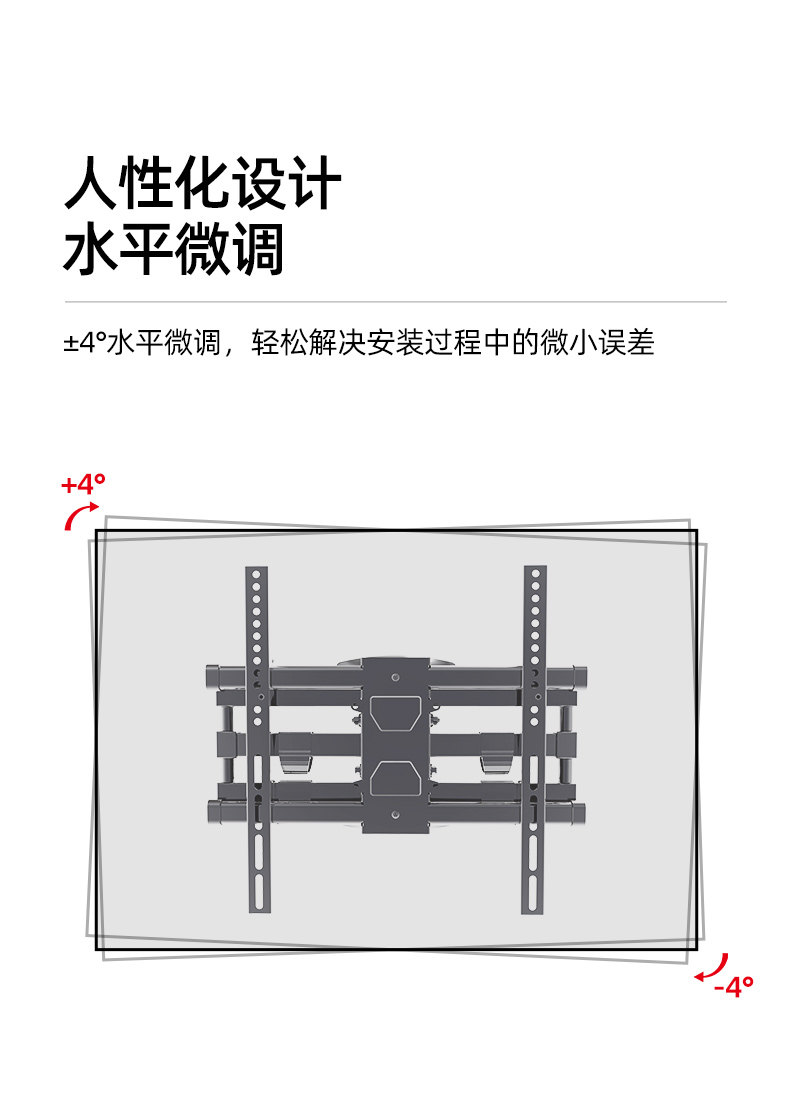 人性化设计
水平微调

±4°水平微调，轻松解决安装过程中的微小误差

+4°

-4°