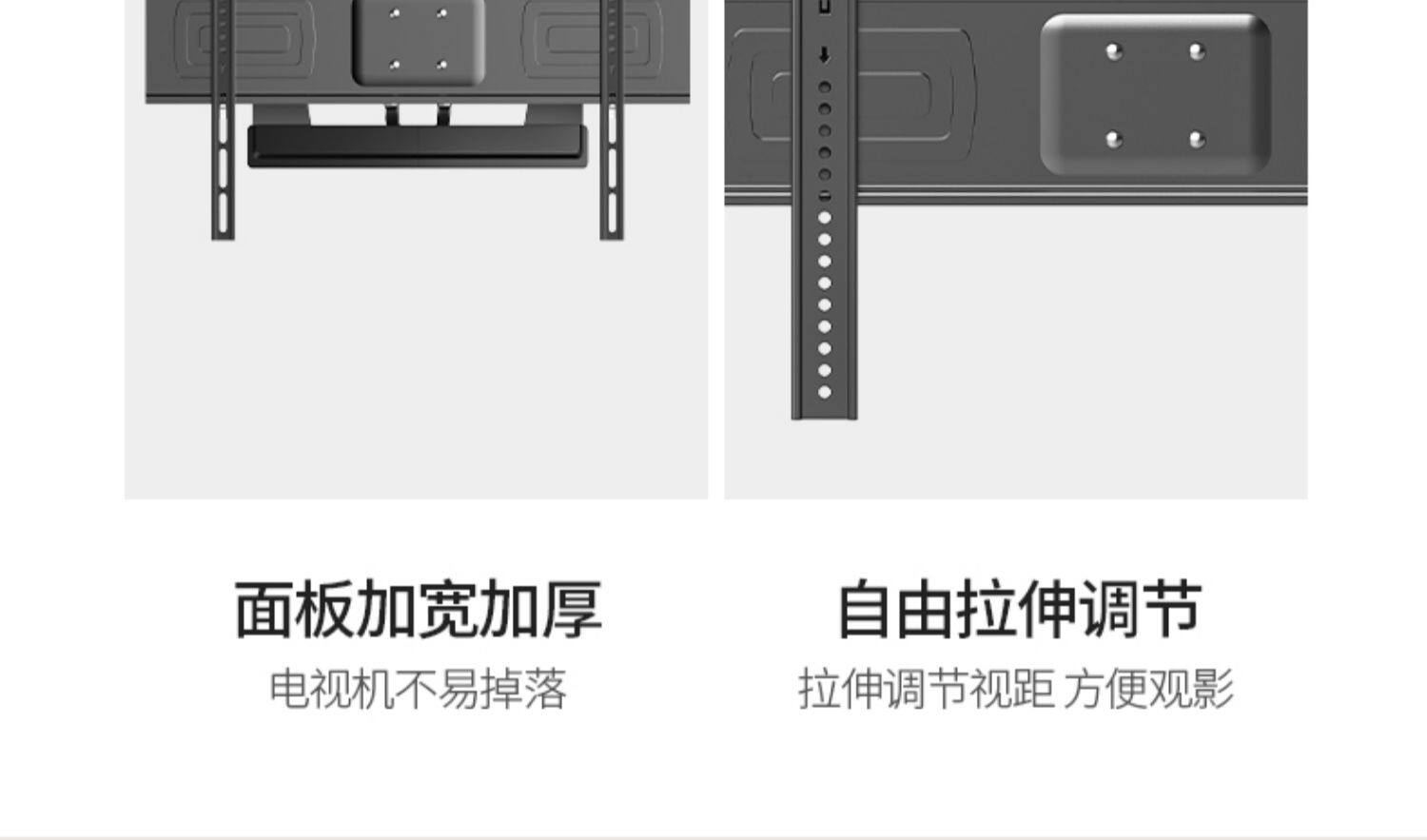 面板加宽加厚
电视机不易掉落

自由拉伸调节
拉伸调节视距 方便观影