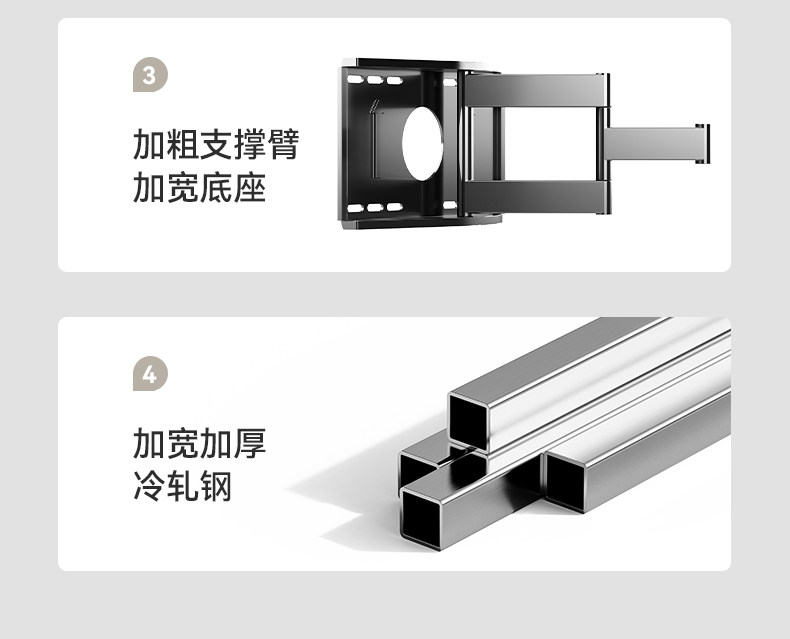 3

加粗支撑臂
加宽底座

4

加宽加厚
冷轧钢