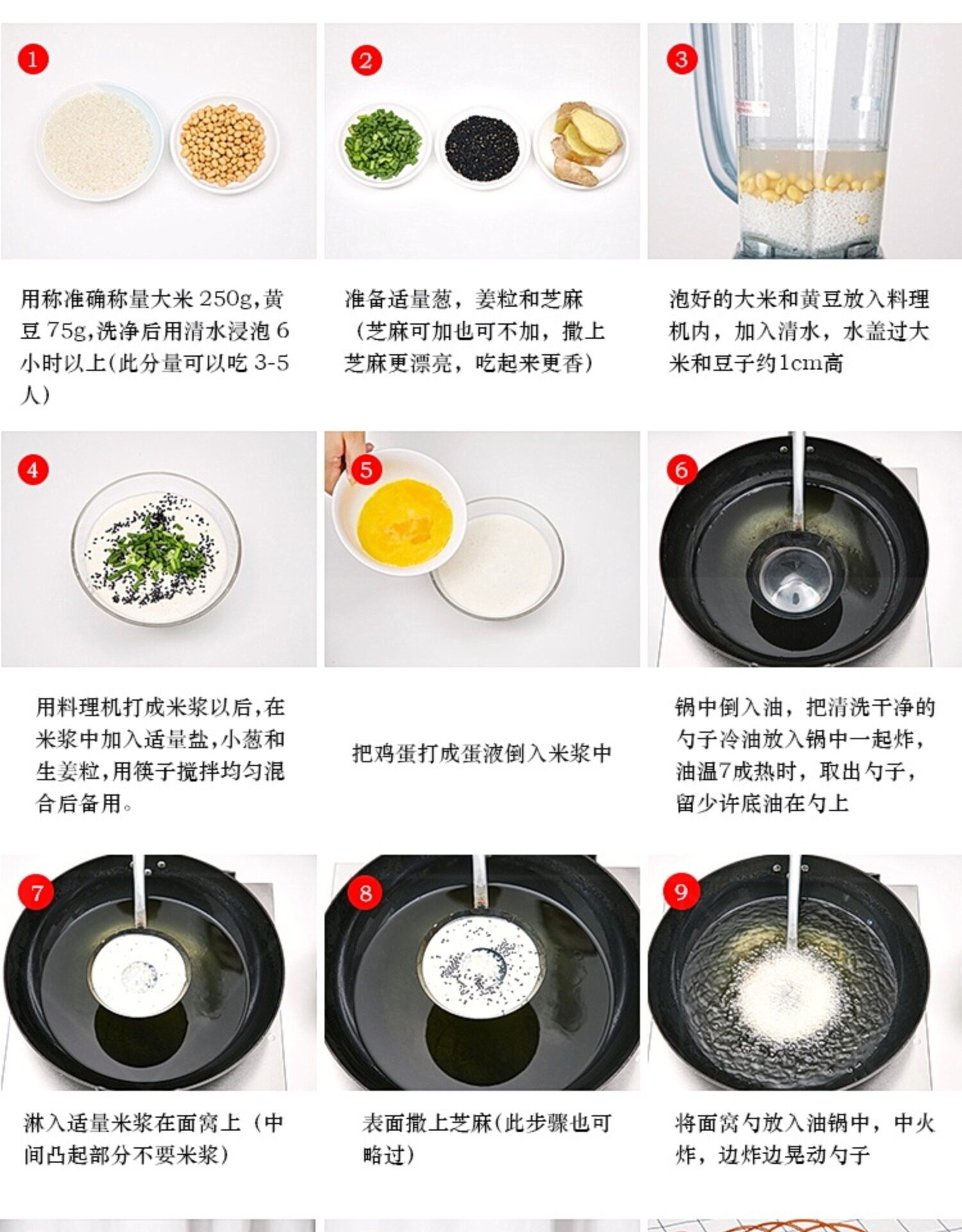 1

用称准确称量大米 250g,黄豆 75g,洗净后用清水浸泡 6 小时以上(此分量可以吃 3-5 人)

2

准备适量葱，姜粒和芝麻（芝麻可加也可不加，撒上芝麻更漂亮，吃起来更香）

3

泡好的大米和黄豆放入料理机内，加入清水，水盖过大米和豆子约1cm高

4

用料理机打成米浆以后,在米浆中加入适量盐,小葱和生姜粒,用筷子搅拌均匀混合后备用。

5

把鸡蛋打成蛋液倒入米浆中

6

锅中倒入油，把清洗干净的勺子冷油放入锅中一起炸，油温7成热时，取出勺子，留少许底油在勺上

7

淋入适量米浆在面窝上（中间凸起部分不要米浆）

8

表面撒上芝麻(此步骤也可略过)

9

将面窝勺放入油锅中，中火炸，边炸边晃动勺子