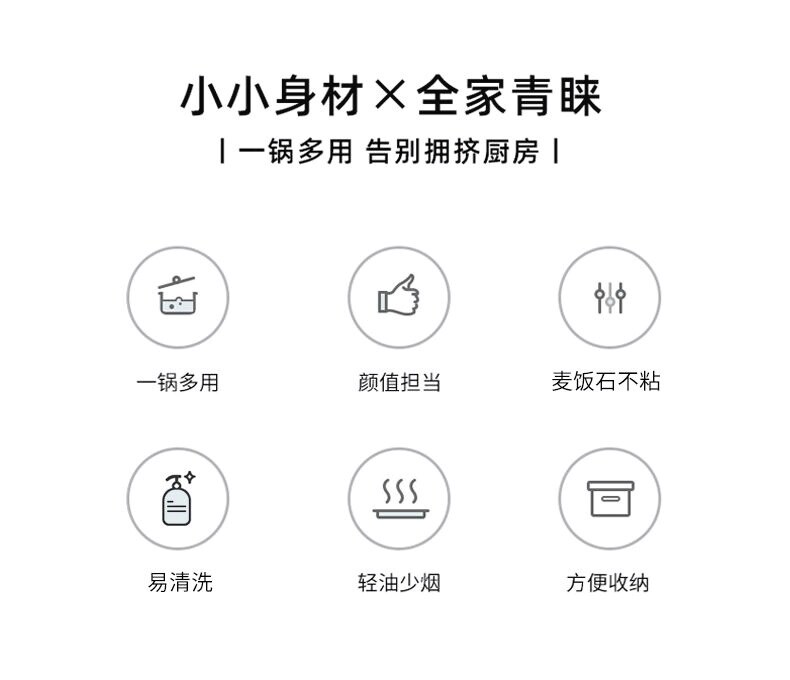 小小身材×全家青睐

| 一锅多用 告别拥挤厨房 |

一锅多用

颜值担当

麦饭石不粘

易清洗

轻油少烟

方便收纳