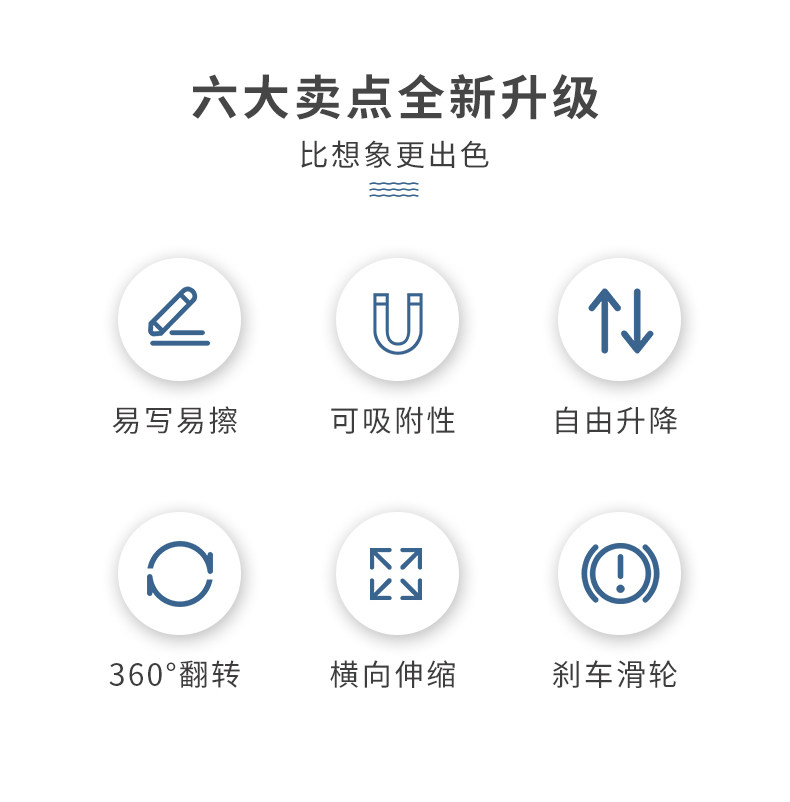 六大卖点全新升级

比想象更出色

易写易擦

可吸附性

自由升降

360°翻转

横向伸缩

刹车滑轮