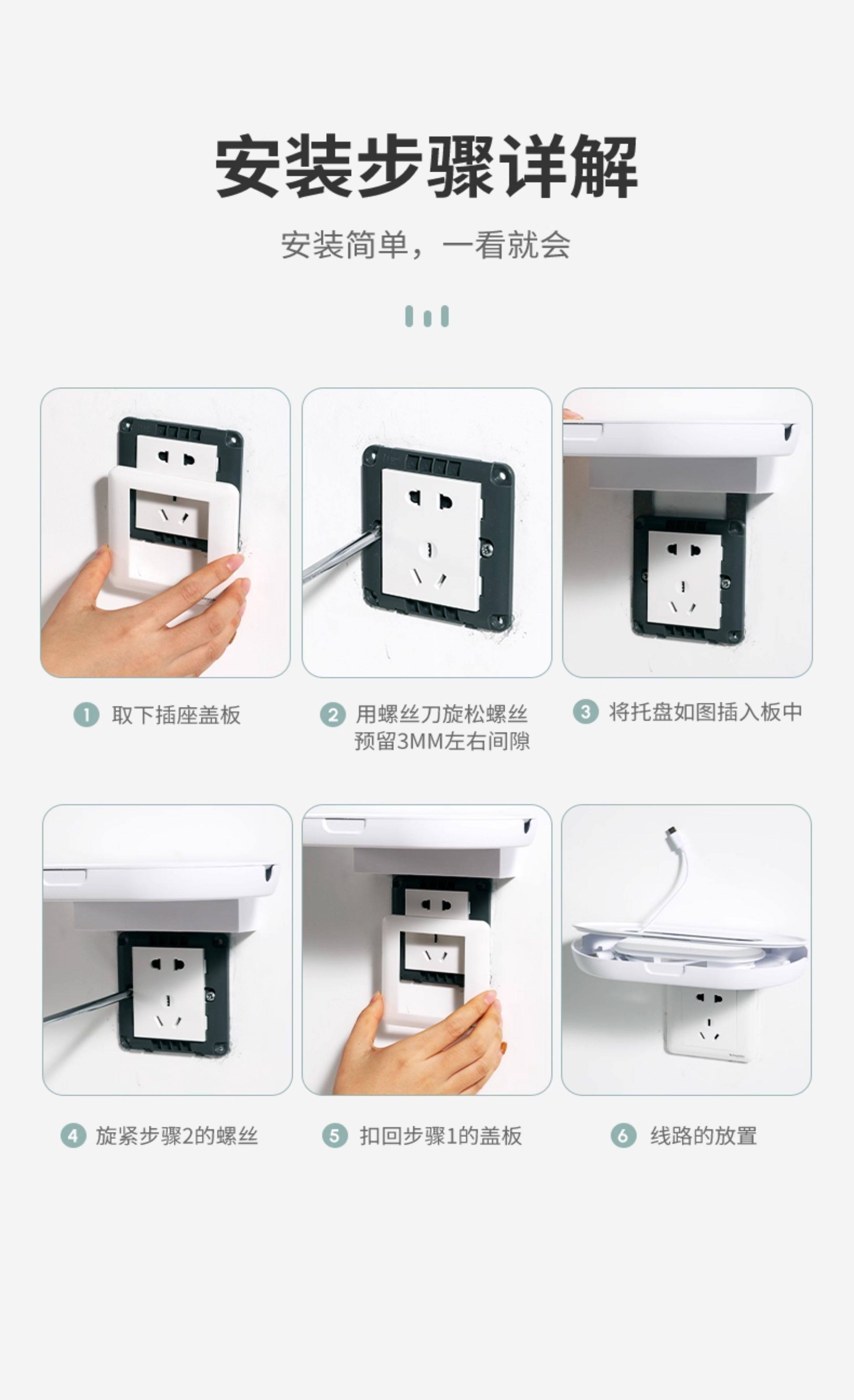 安装步骤详解

安装简单，一看就会

1 取下插座盖板

2 用螺丝刀旋松螺丝 预留3MM左右间隙

3 将托盘如图插入板中

4 旋紧步骤2的螺丝

5 扣回步骤1的盖板

6 线路的放置