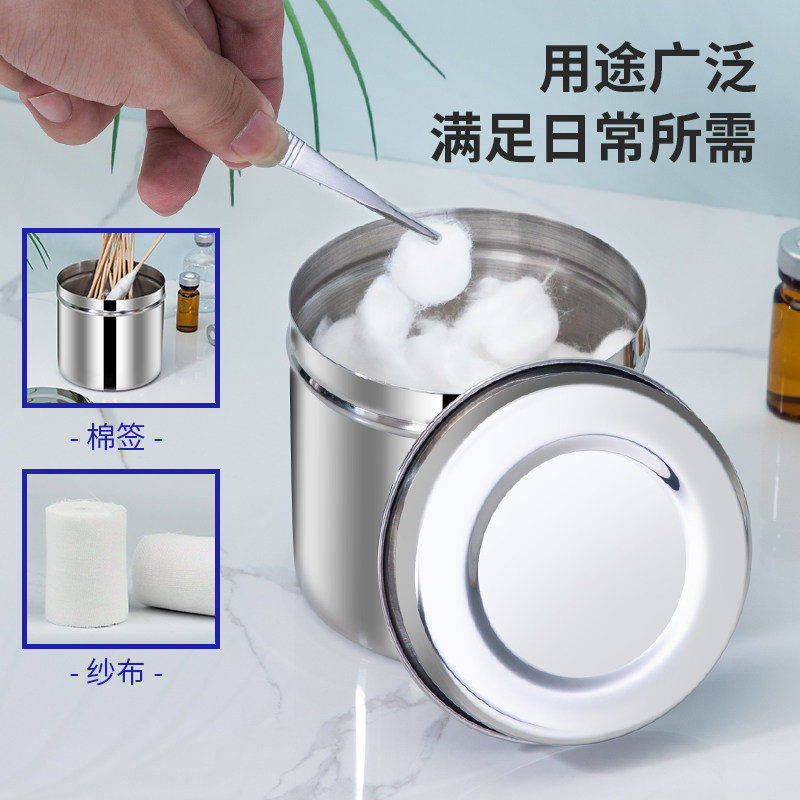 用途广泛
满足日常所需

- 棉签 -

- 纱布 -