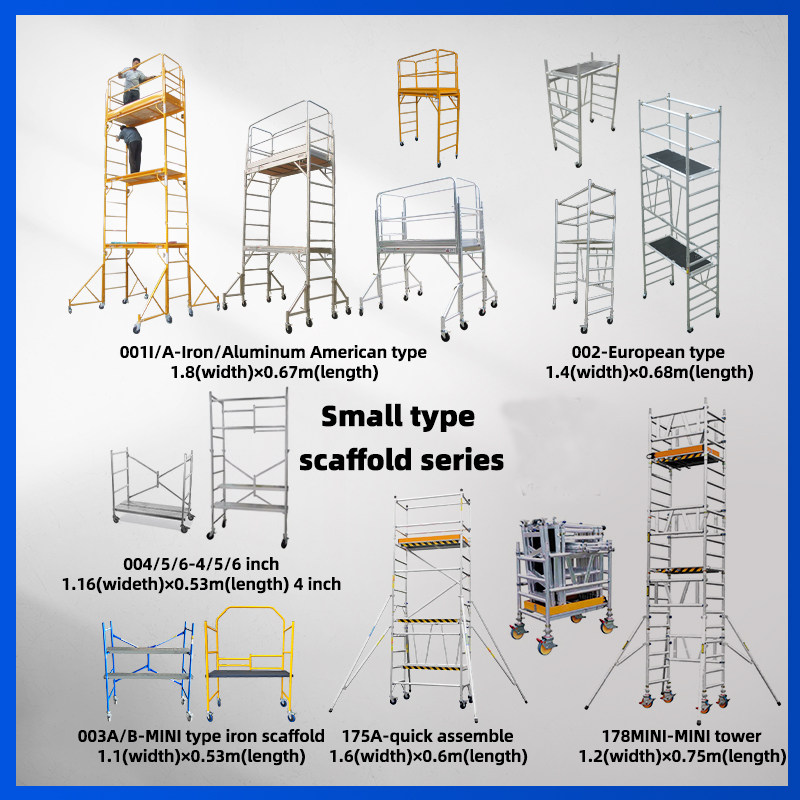 001I/A-Iron/Aluminum American type
1.8(width)×0.67m(length)

002-European type
1.4(width)×0.68m(length)

Small type
scaffold series

004/5/6-4/5/6 inch
1.16(wideth)×0.53m(length) 4 inch

003A/B-MINI type iron scaffold
1.1(width)×0.53m(length)

175A-quick assemble
1.6(width)×0.6m(length)

178MINI-MINI tower
1.2(width)×0.75m(length)