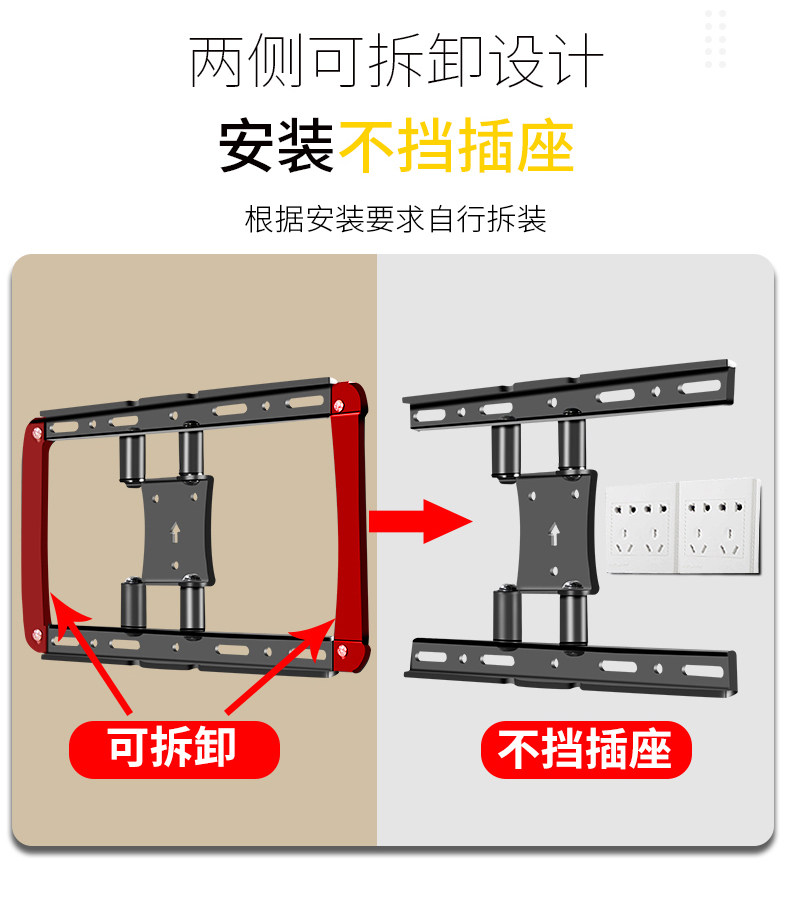 两侧可拆卸设计

安装不挡插座

根据安装要求自行拆装

可拆卸

不挡插座