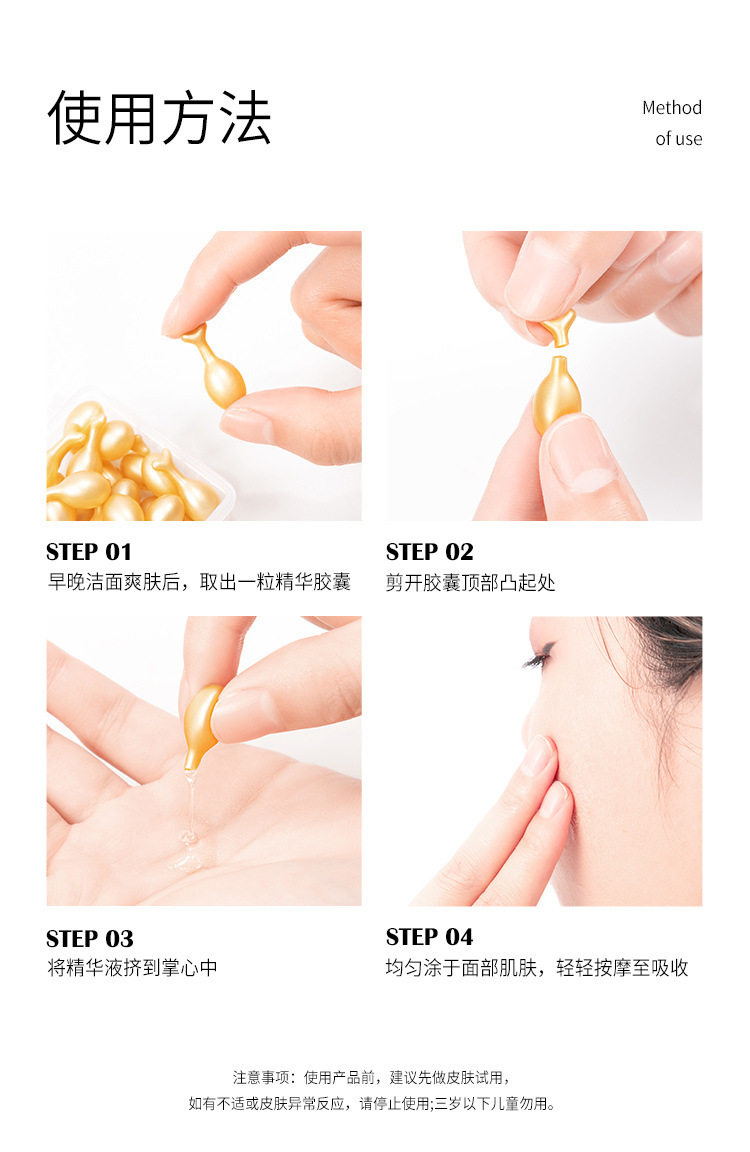 使用方法

Method of use

STEP 01
早晚洁面爽肤后，取出一粒精华胶囊

STEP 02
剪开胶囊顶部凸起处

STEP 03
将精华液挤到掌心中

STEP 04
均匀涂于面部肌肤，轻轻按摩至吸收

注意事项：使用产品前，建议先做皮肤试用，
如有不适或皮肤异常反应，请停止使用;三岁以下儿童勿用。