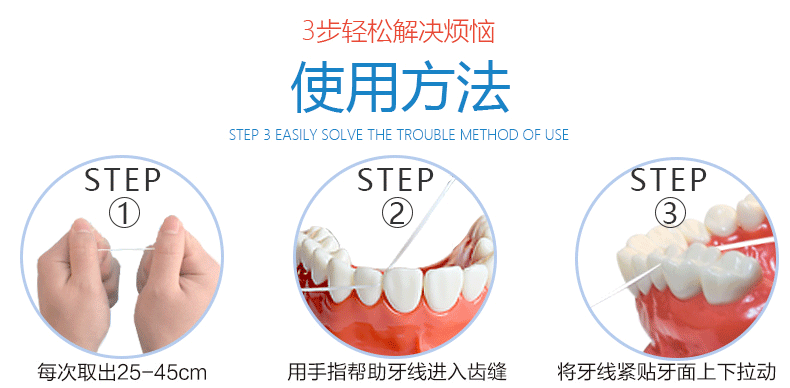 3步轻松解决烦恼

使用方法

STEP 3 EASILY SOLVE THE TROUBLE METHOD OF USE

STEP
①
每次取出25-45cm

STEP
②
用手指帮助牙线进入齿缝

STEP
③
将牙线紧贴牙面上下拉动