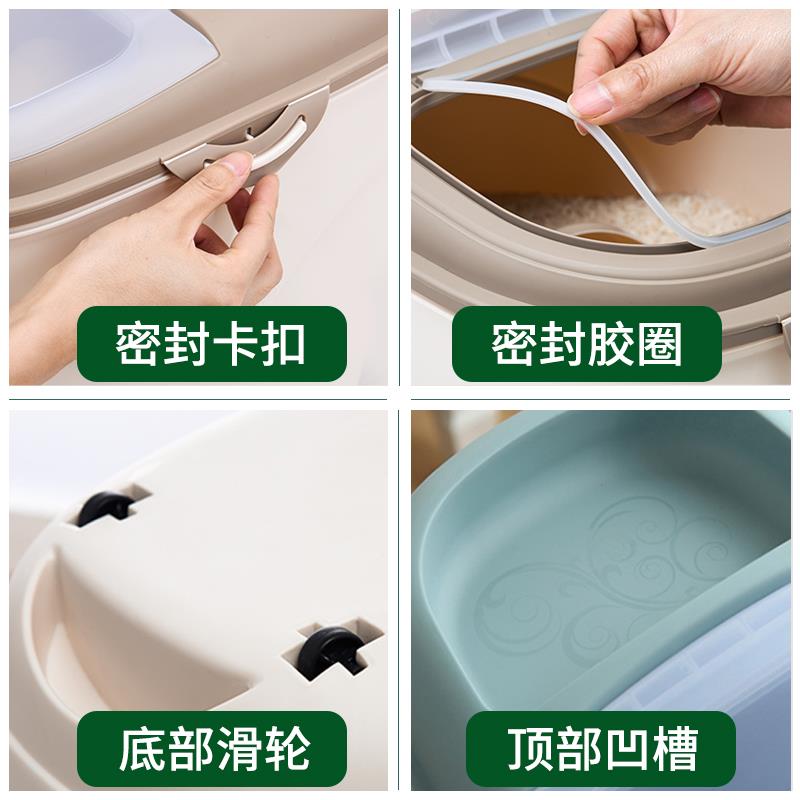 密封卡扣

密封胶圈

底部滑轮

顶部凹槽