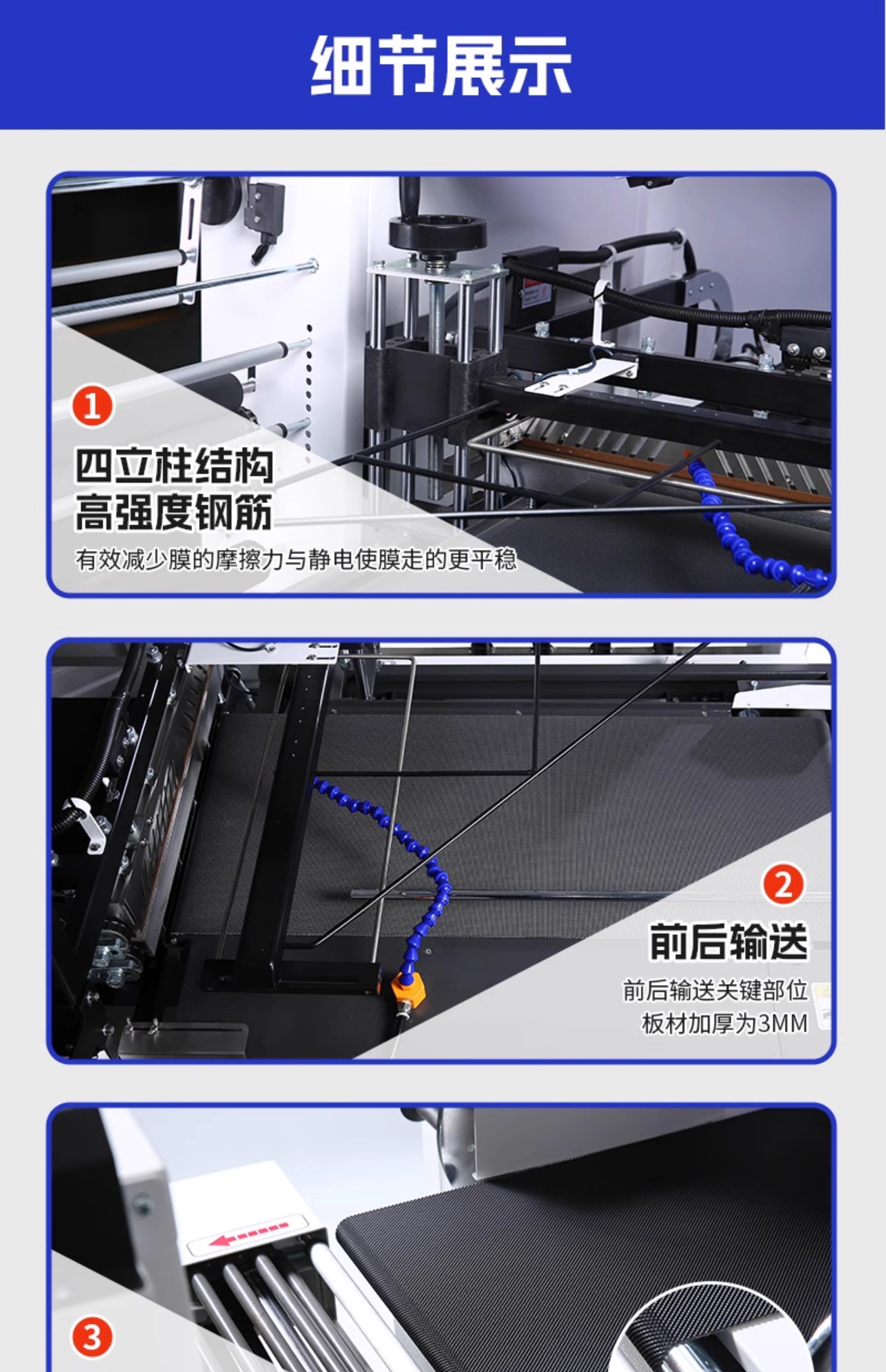 细节展示

1

四立柱结构
高强度钢筋

有效减少膜的摩擦力与静电使膜走的更平稳

2

前后输送

前后输送关键部位
板材加厚为3MM

3