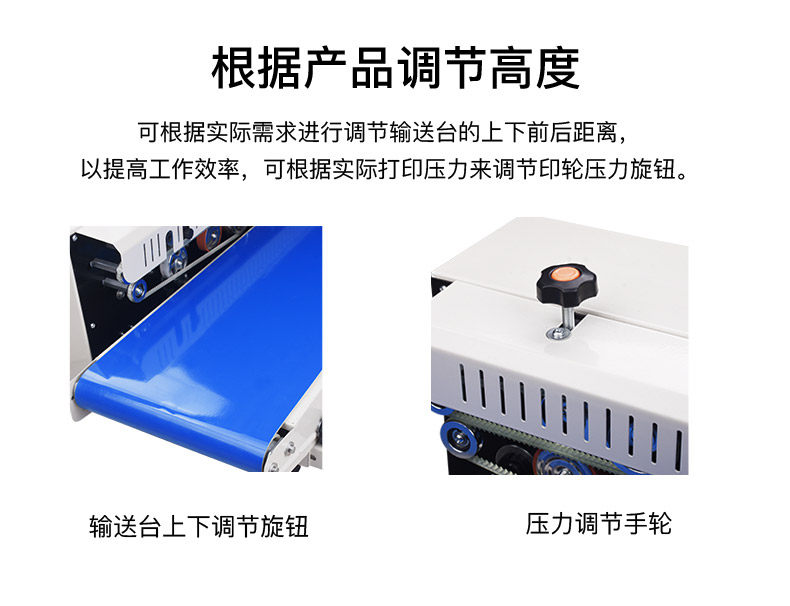 根据产品调节高度

可根据实际需求进行调节输送台的上下前后距离，以提高工作效率，可根据实际打印压力来调节印轮压力旋钮。

输送台上下调节旋钮

压力调节手轮