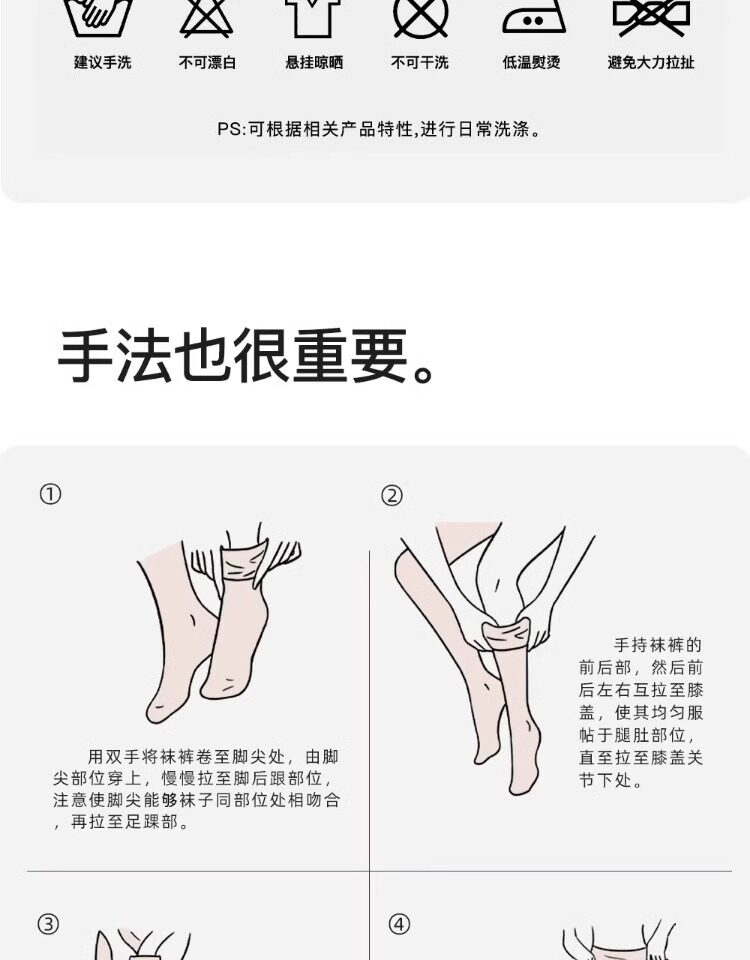 建议手洗　不可漂白　悬挂晾晒　不可干洗　低温熨烫　避免大力拉扯

PS:可根据相关产品特性,进行日常洗涤。

手法也很重要。

①

用双手将袜裤卷至脚尖处，由脚尖部位穿上，慢慢拉至脚后跟部位，注意使脚尖能够袜子同部位处相吻合，再拉至足踝部。

②

手持袜裤的前后部，然后前后左右互拉至膝盖，使其均匀服帖于腿肚部位，直至拉至膝盖关节下处。

③

④