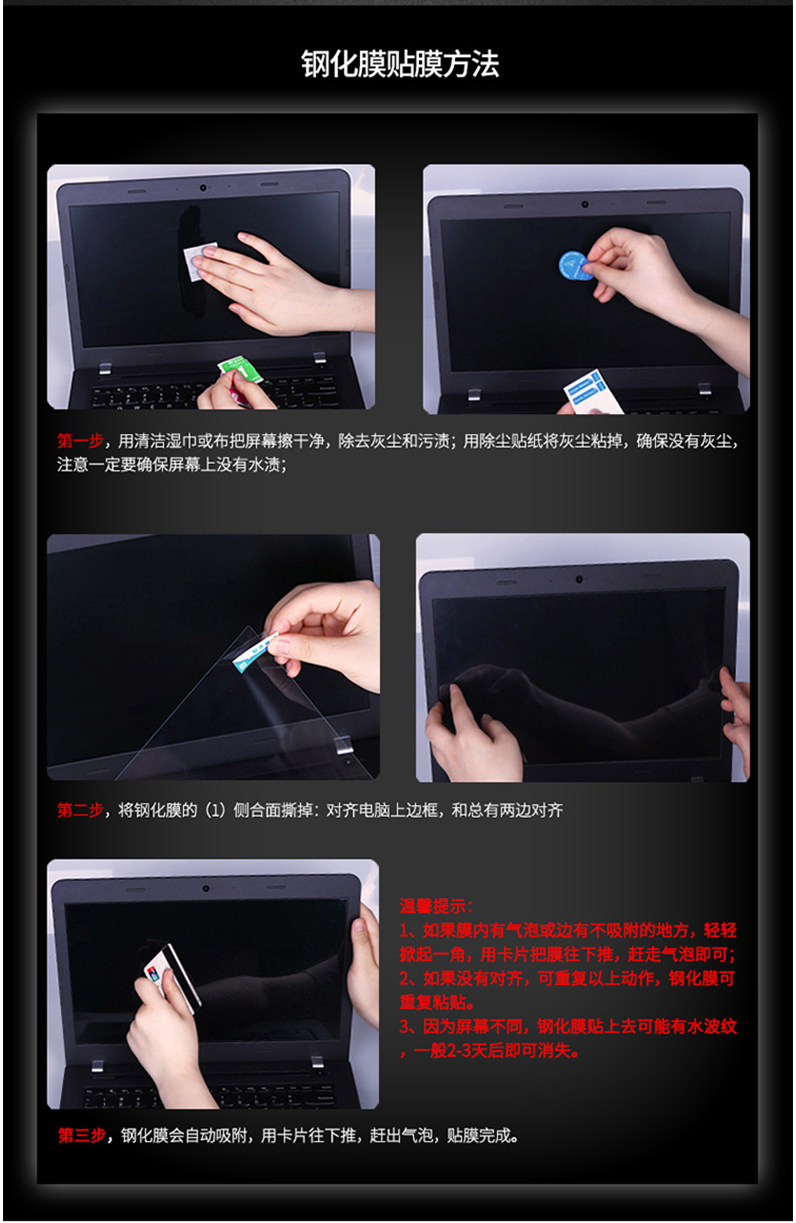 钢化膜贴膜方法

第一步，用清洁湿巾或布把屏幕擦干净，除去灰尘和污渍；用除尘贴纸将灰尘粘掉，确保没有灰尘，注意一定要确保屏幕上没有水渍；

第二步，将钢化膜的（1）侧合面撕掉：对齐电脑上边框，和总有两边对齐

温馨提示：
1、如果膜内有气泡或边有不吸附的地方，轻轻掀起一角，用卡片把膜往下推，赶走气泡即可；
2、如果没有对齐，可重复以上动作，钢化膜可重复粘贴。
3、因为屏幕不同，钢化膜贴上去可能有水波纹，一般2-3天后即可消失。

第三步，钢化膜会自动吸附，用卡片往下推，赶出气泡，贴膜完成。