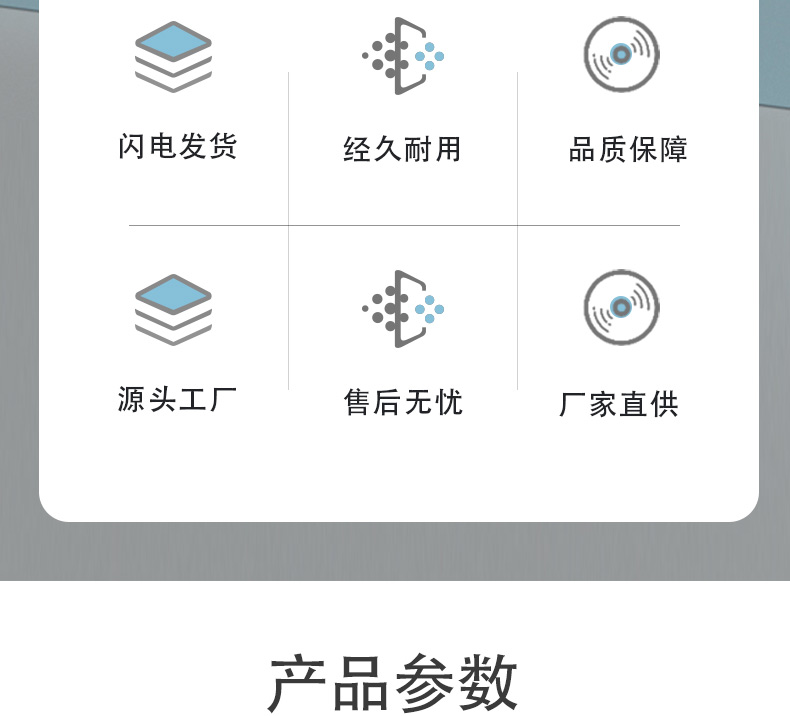 闪电发货

经久耐用

品质保障

源头工厂

售后无忧

厂家直供

产品参数