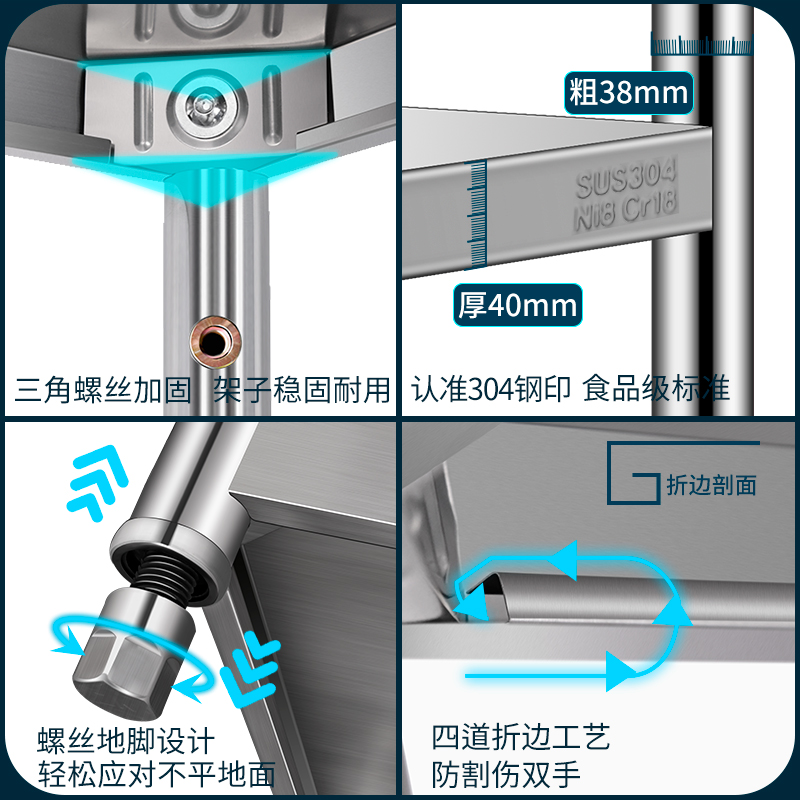 三角螺丝加固 架子稳固耐用

粗38mm

SUS304
Ni8 Cr18

厚40mm

认准304钢印 食品级标准

螺丝地脚设计
轻松应对不平地面

折边剖面

四道折边工艺
防割伤双手