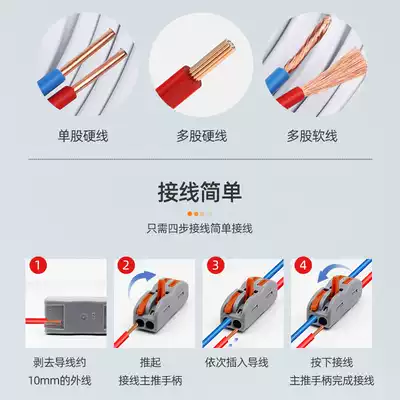 单股硬线

多股硬线

多股软线

接线简单

只需四步接线简单接线

1
剥去导线约
10mm的外线

2
推起
接线主推手柄

3
依次插入导线

4
按下接线
主推手柄完成接线