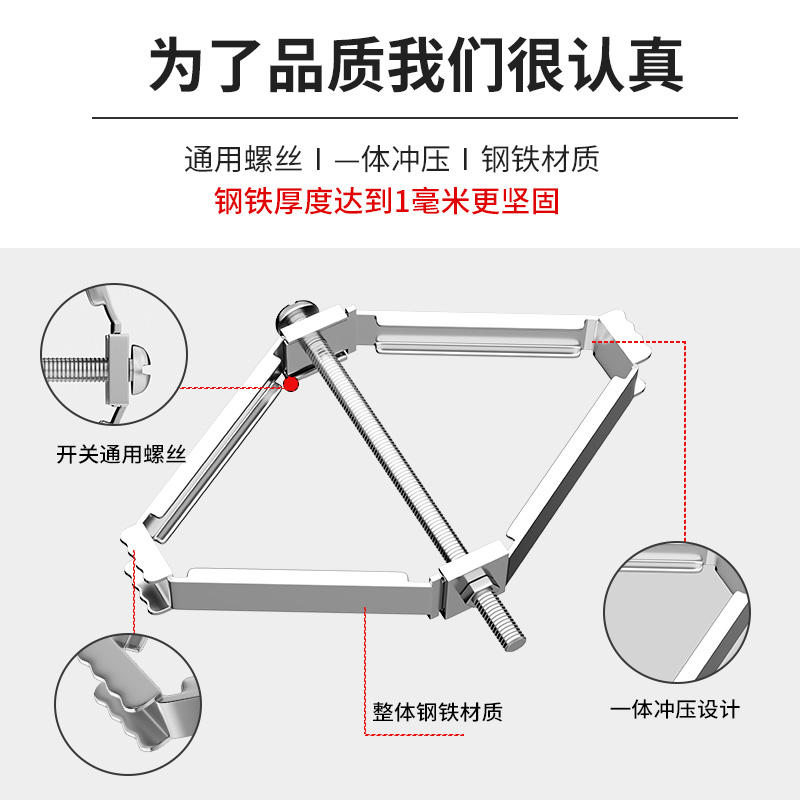 为了品质我们很认真

通用螺丝 I 一体冲压 I 钢铁材质

钢铁厚度达到1毫米更坚固

开关通用螺丝

整体钢铁材质

一体冲压设计