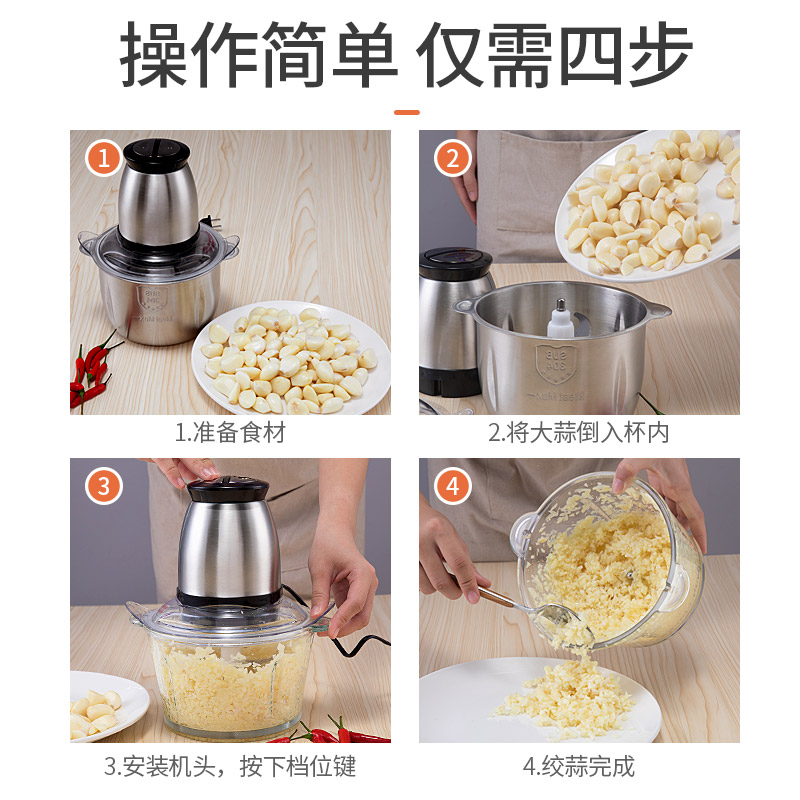 操作简单 仅需四步

1

1.准备食材

2

2.将大蒜倒入杯内

3

3.安装机头，按下档位键

4

4.绞蒜完成