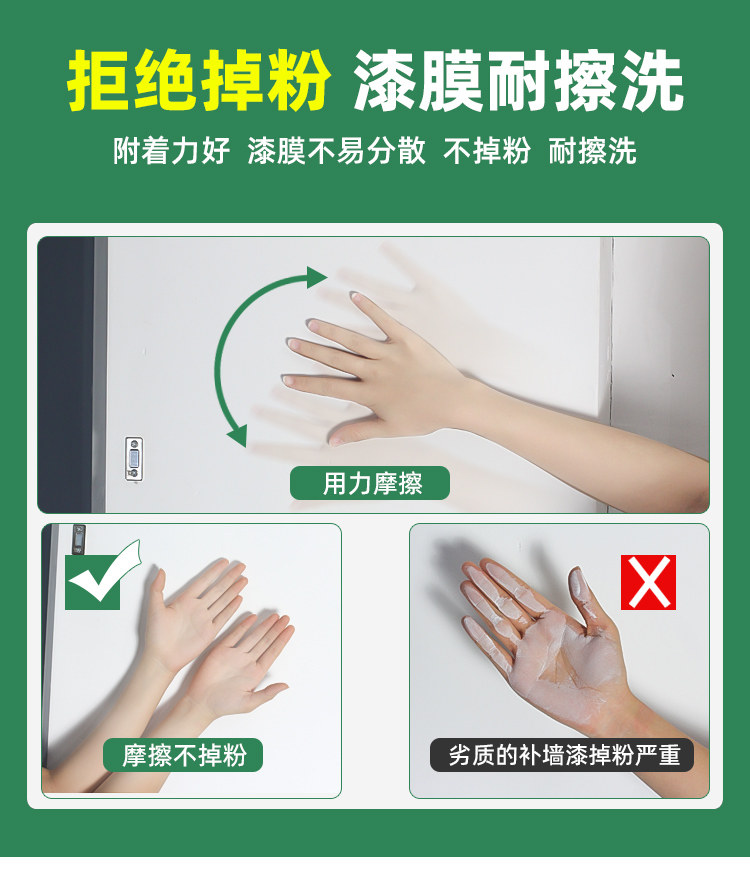 拒绝掉粉 漆膜耐擦洗

附着力好 漆膜不易分散 不掉粉 耐擦洗

用力摩擦

摩擦不掉粉

劣质的补墙漆掉粉严重