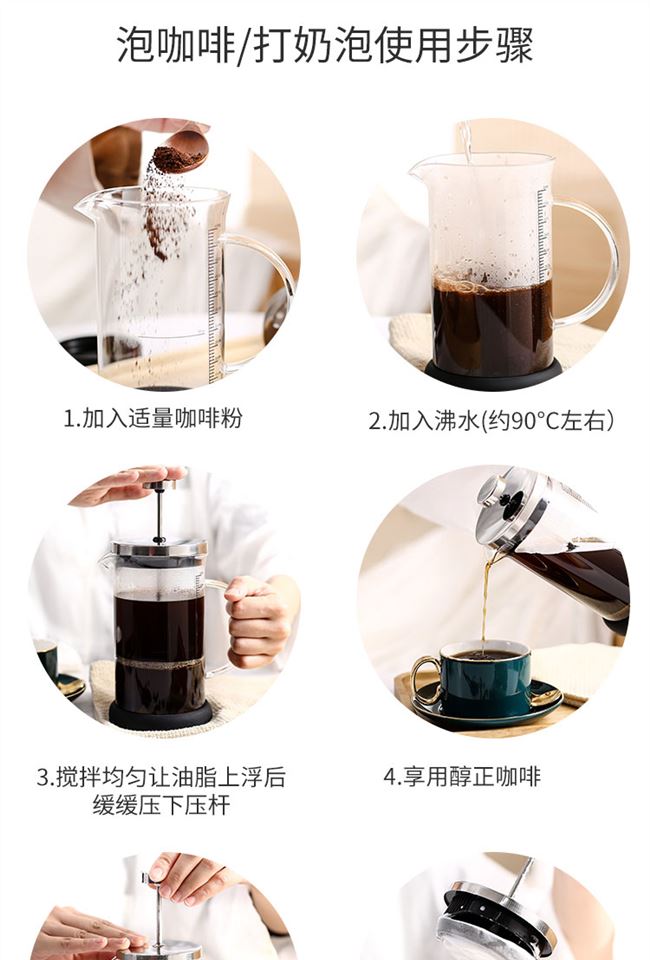 泡咖啡/打奶泡使用步骤

1.加入适量咖啡粉

2.加入沸水(约90°C左右)

3.搅拌均匀让油脂上浮后缓缓压下压杆

4.享用醇正咖啡